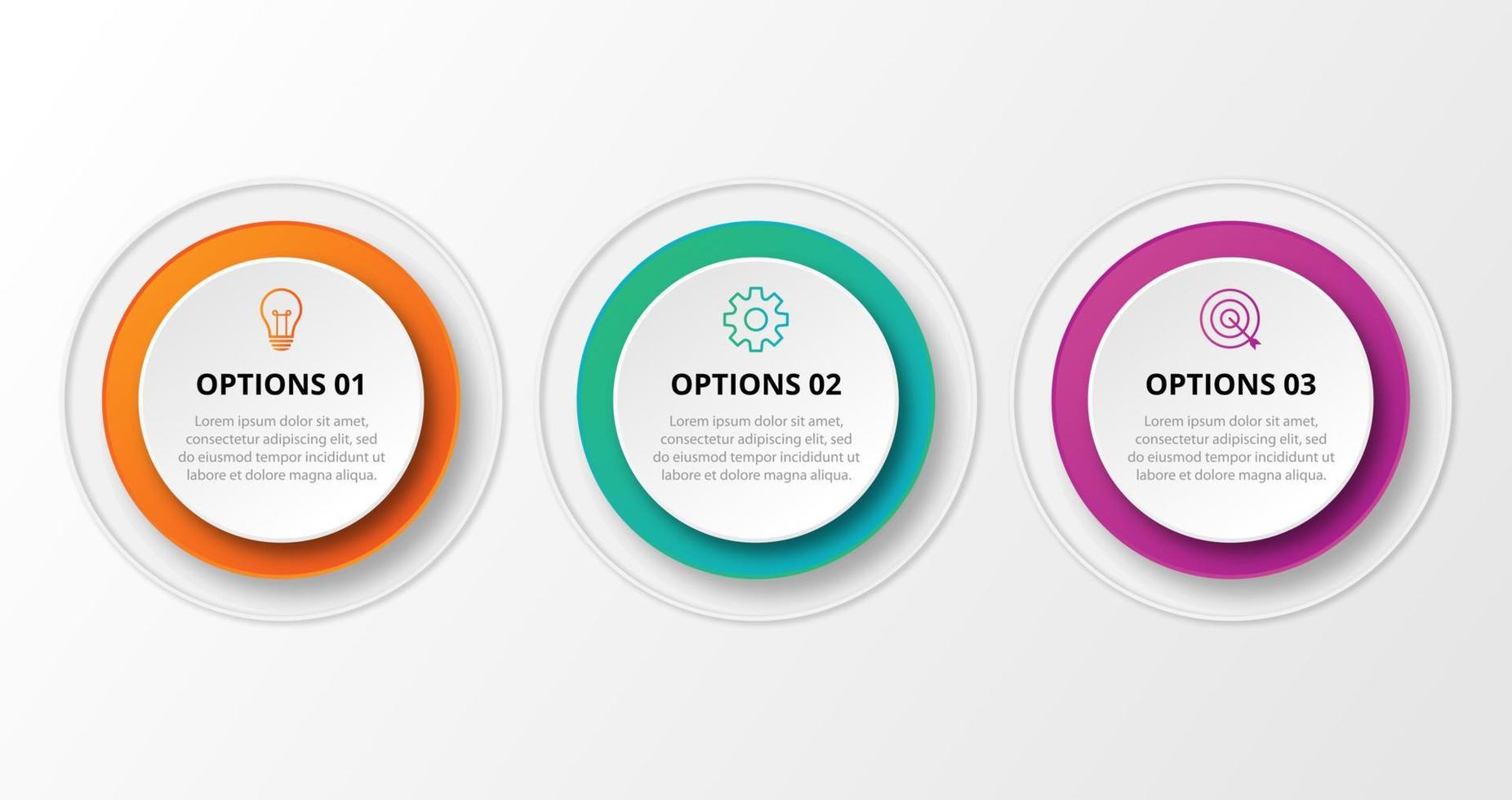 OPTIONS 01

Lorem ipsum dolor sit amet, consectetur adipiscing elit, sed do eiusmod tempor incididunt ut labore et dolore magna aliqua.

OPTIONS 02

Lorem ipsum dolor sit amet, consectetur adipiscing elit, sed do eiusmod tempor incididunt ut labore et dolore magna aliqua.

OPTIONS 03

Lorem ipsum dolor sit amet, consectetur adipiscing elit, sed do eiusmod tempor incididunt ut labore et dolore magna aliqua.