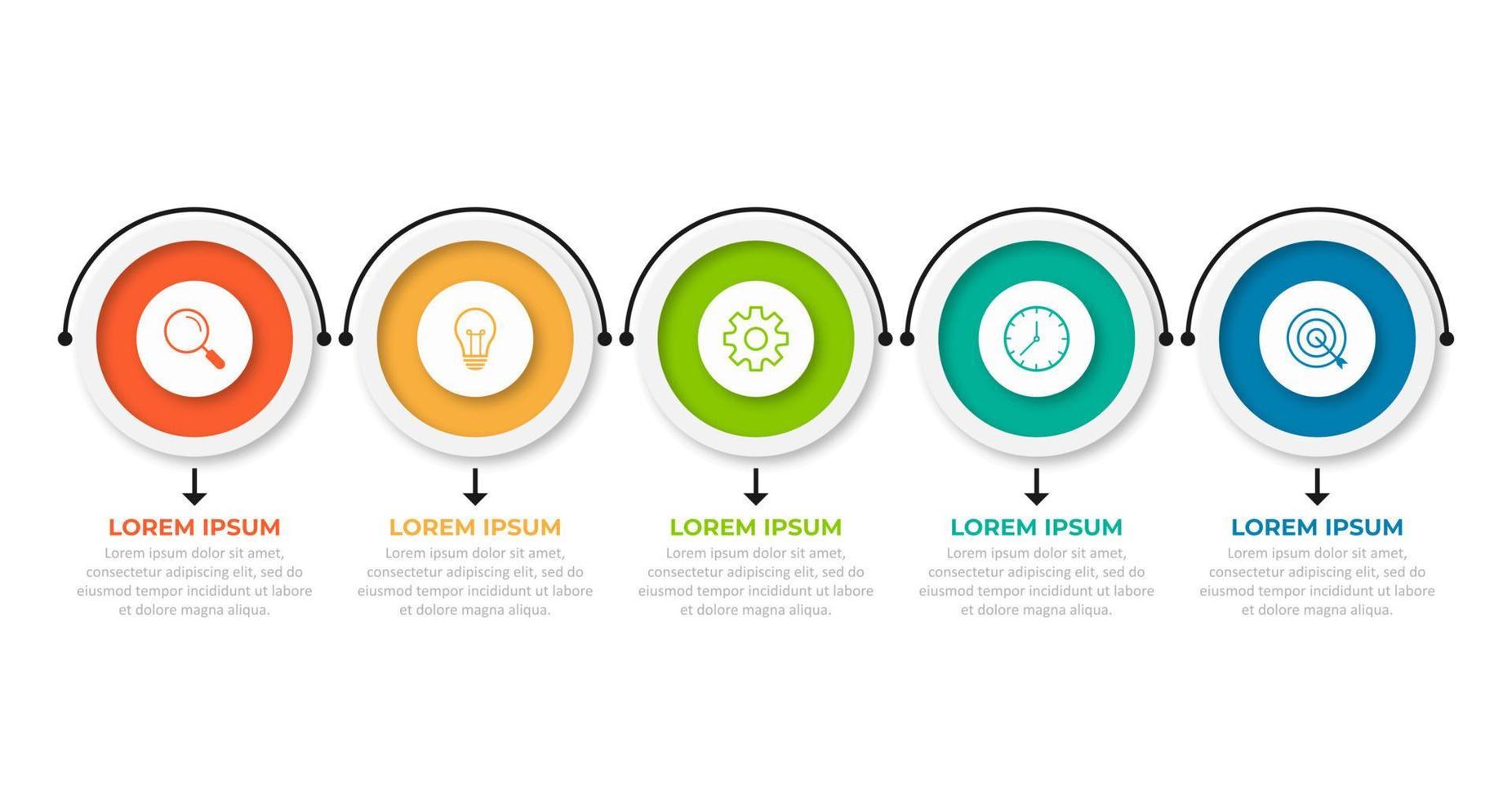 LOREM IPSUM
Lorem ipsum dolor sit amet, consectetur adipiscing elit, sed do eiusmod tempor incididunt ut labore et dolore magna aliqua.

LOREM IPSUM
Lorem ipsum dolor sit amet, consectetur adipiscing elit, sed do eiusmod tempor incididunt ut labore et dolore magna aliqua.

LOREM IPSUM
Lorem ipsum dolor sit amet, consectetur adipiscing elit, sed do eiusmod tempor incididunt ut labore et dolore magna aliqua.

LOREM IPSUM
Lorem ipsum dolor sit amet, consectetur adipiscing elit, sed do eiusmod tempor incididunt ut labore et dolore magna aliqua.

LOREM IPSUM
Lorem ipsum dolor sit amet, consectetur adipiscing elit, sed do eiusmod tempor incididunt ut labore et dolore magna aliqua.