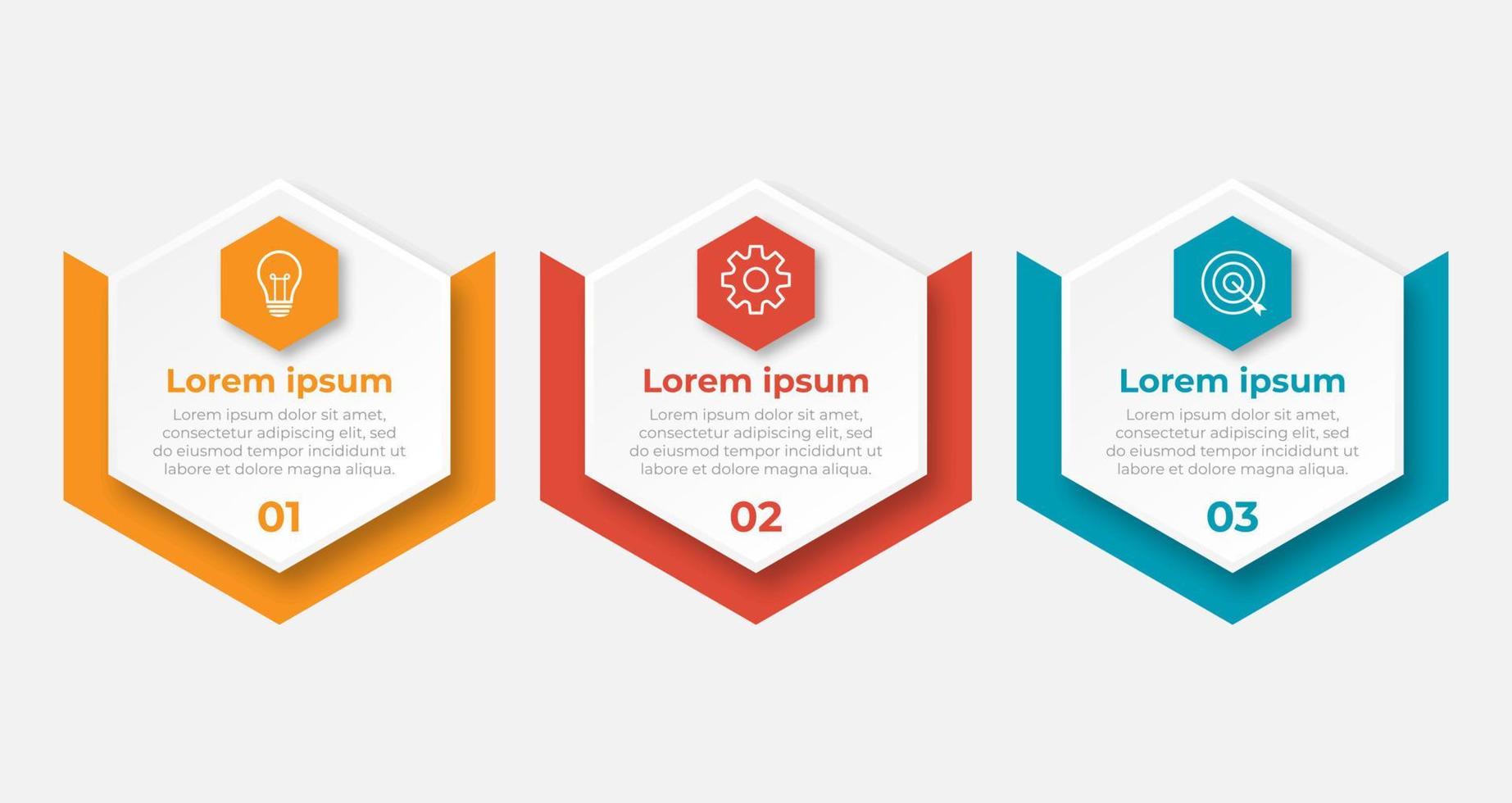 Lorem ipsum

Lorem ipsum dolor sit amet, consectetur adipiscing elit, sed do eiusmod tempor incididunt ut labore et dolore magna aliqua.

01

Lorem ipsum

Lorem ipsum dolor sit amet, consectetur adipiscing elit, sed do eiusmod tempor incididunt ut labore et dolore magna aliqua.

02

Lorem ipsum

Lorem ipsum dolor sit amet, consectetur adipiscing elit, sed do eiusmod tempor incididunt ut labore et dolore magna aliqua.

03