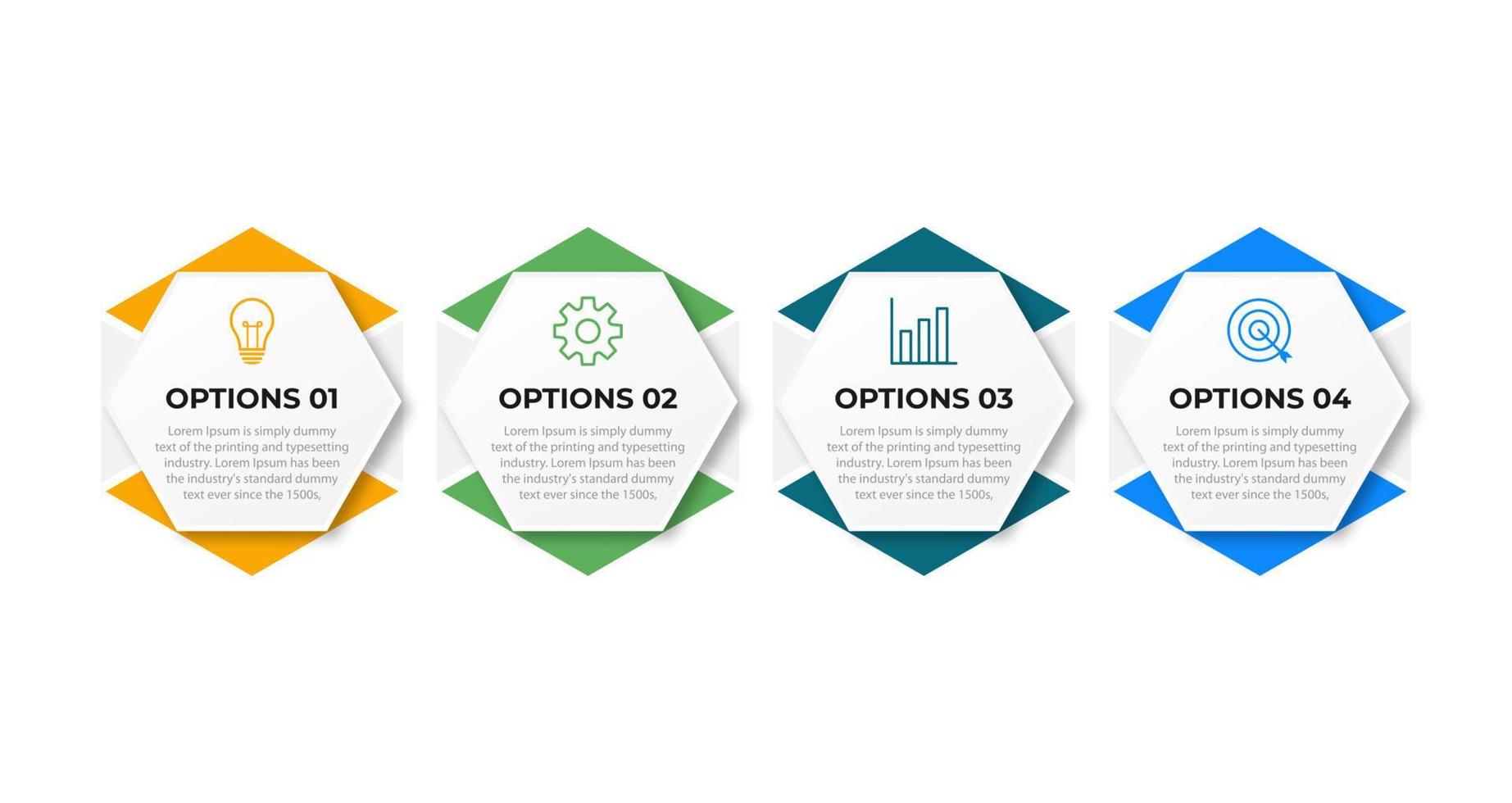 OPTIONS 01

Lorem Ipsum is simply dummy text of the printing and typesetting industry. Lorem Ipsum has been the industry's standard dummy text ever since the 1500s,

OPTIONS 02

Lorem Ipsum is simply dummy text of the printing and typesetting industry. Lorem Ipsum has been the industry's standard dummy text ever since the 1500s,

OPTIONS 03

Lorem Ipsum is simply dummy text of the printing and typesetting industry. Lorem Ipsum has been the industry's standard dummy text ever since the 1500s,

OPTIONS 04

Lorem Ipsum is simply dummy text of the printing and typesetting industry. Lorem Ipsum has been the industry's standard dummy text ever since the 1500s,