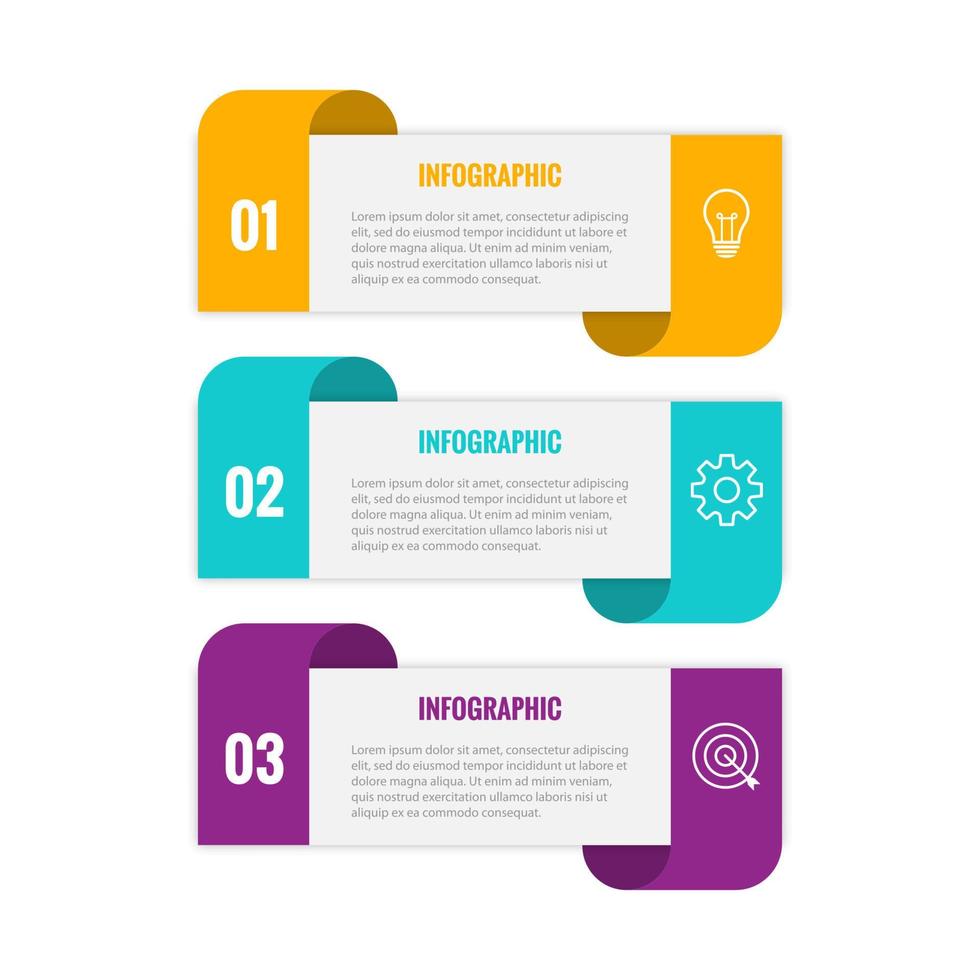 01

INFOGRAPHIC

Lorem ipsum dolor sit amet, consectetur adipiscing elit, sed do eiusmod tempor incididunt ut labore et dolore magna aliqua. Ut enim ad minim veniam, quis nostrud exercitation ullamco laboris nisi ut aliquip ex ea commodo consequat.

02

INFOGRAPHIC

Lorem ipsum dolor sit amet, consectetur adipiscing elit, sed do eiusmod tempor incididunt ut labore et dolore magna aliqua. Ut enim ad minim veniam, quis nostrud exercitation ullamco laboris nisi ut aliquip ex ea commodo consequat.

03

INFOGRAPHIC

Lorem ipsum dolor sit amet, consectetur adipiscing elit, sed do eiusmod tempor incididunt ut labore et dolore magna aliqua. Ut enim ad minim veniam, quis nostrud exercitation ullamco laboris nisi ut aliquip ex ea commodo consequat.