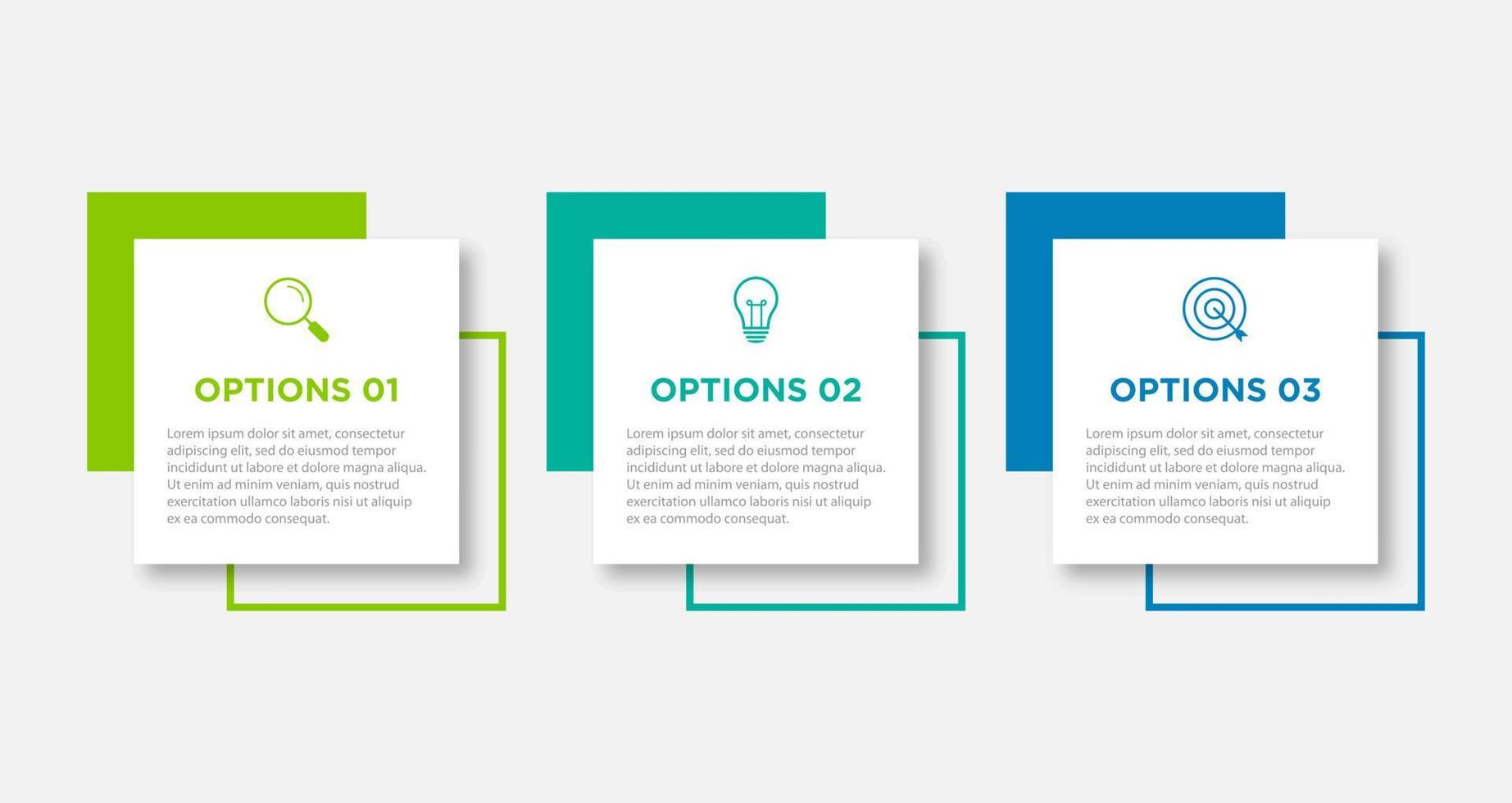 OPTIONS 01

Lorem ipsum dolor sit amet, consectetur adipiscing elit, sed do eiusmod tempor incididunt ut labore et dolore magna aliqua. Ut enim ad minim veniam, quis nostrud exercitation ullamco laboris nisi ut aliquip ex ea commodo consequat.

OPTIONS 02

Lorem ipsum dolor sit amet, consectetur adipiscing elit, sed do eiusmod tempor incididunt ut labore et dolore magna aliqua. Ut enim ad minim veniam, quis nostrud exercitation ullamco laboris nisi ut aliquip ex ea commodo consequat.

OPTIONS 03

Lorem ipsum dolor sit amet, consectetur adipiscing elit, sed do eiusmod tempor incididunt ut labore et dolore magna aliqua. Ut enim ad minim veniam, quis nostrud exercitation ullamco laboris nisi ut aliquip ex ea commodo consequat.