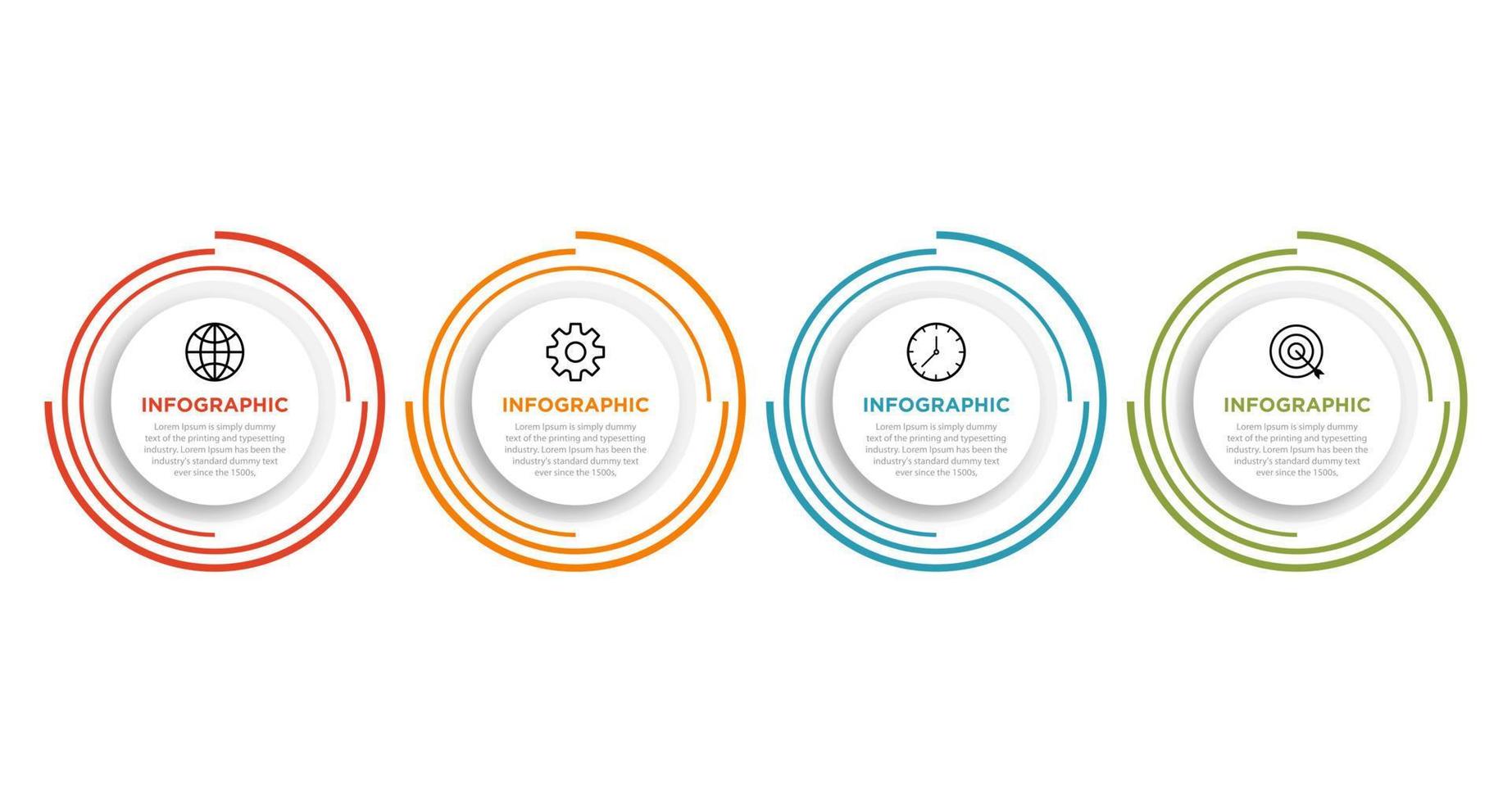 INFOGRAPHIC
Lorem Ipsum is simply dummy text of the printing and typesetting industry. Lorem Ipsum has been the industry's standard dummy text ever since the 1500s,

INFOGRAPHIC
Lorem Ipsum is simply dummy text of the printing and typesetting industry. Lorem Ipsum has been the industry's standard dummy text ever since the 1500s,

INFOGRAPHIC
Lorem Ipsum is simply dummy text of the printing and typesetting industry. Lorem Ipsum has been the industry's standard dummy text ever since the 1500s,

INFOGRAPHIC
Lorem Ipsum is simply dummy text of the printing and typesetting industry. Lorem Ipsum has been the industry's standard dummy text ever since the 1500s,