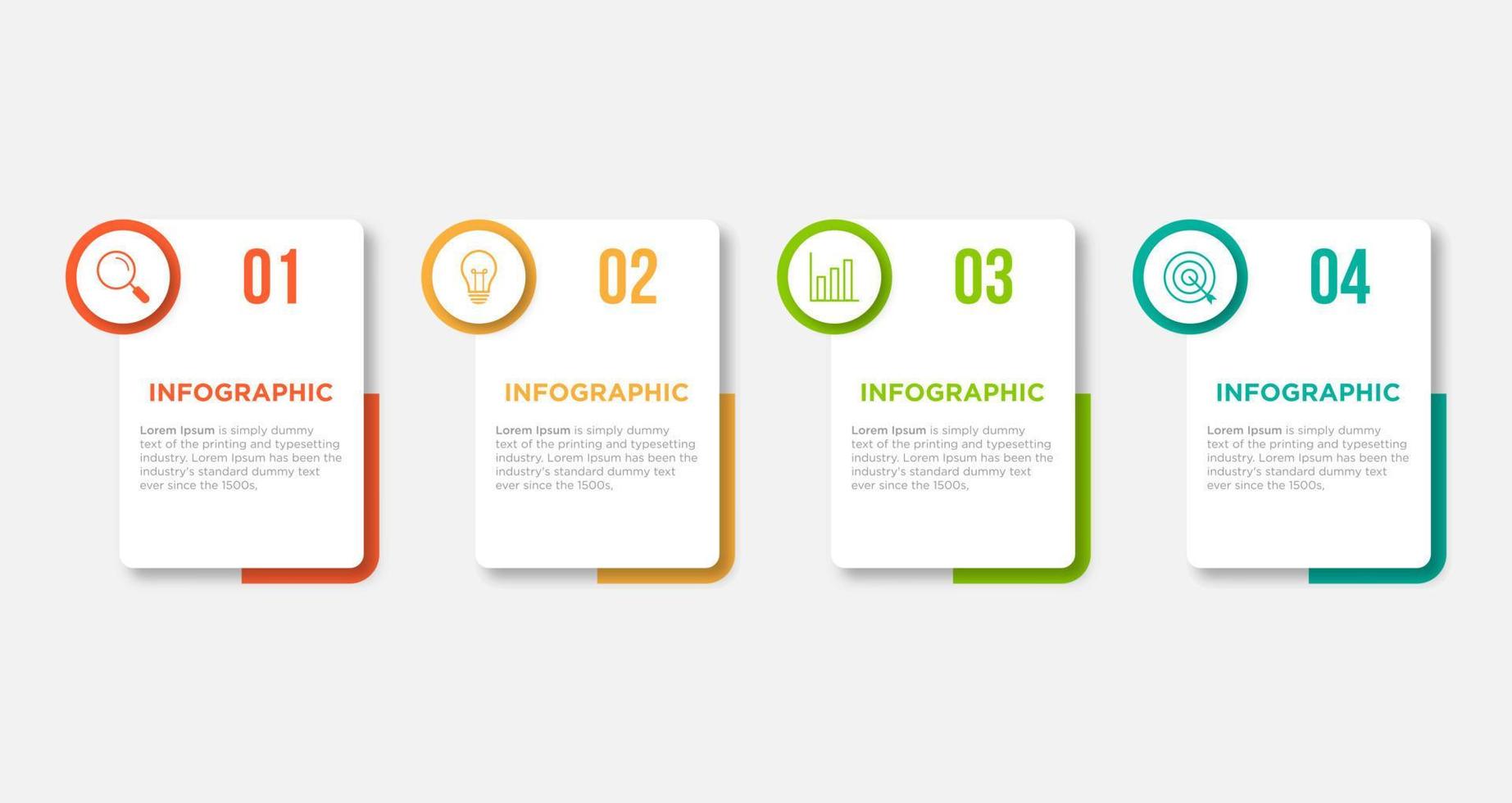 01

INFOGRAPHIC

Lorem Ipsum is simply dummy text of the printing and typesetting industry. Lorem Ipsum has been the industry's standard dummy text ever since the 1500s,

02

INFOGRAPHIC

Lorem Ipsum is simply dummy text of the printing and typesetting industry. Lorem Ipsum has been the industry's standard dummy text ever since the 1500s,

03

INFOGRAPHIC

Lorem Ipsum is simply dummy text of the printing and typesetting industry. Lorem Ipsum has been the industry's standard dummy text ever since the 1500s,

04

INFOGRAPHIC

Lorem Ipsum is simply dummy text of the printing and typesetting industry. Lorem Ipsum has been the industry's standard dummy text ever since the 1500s,