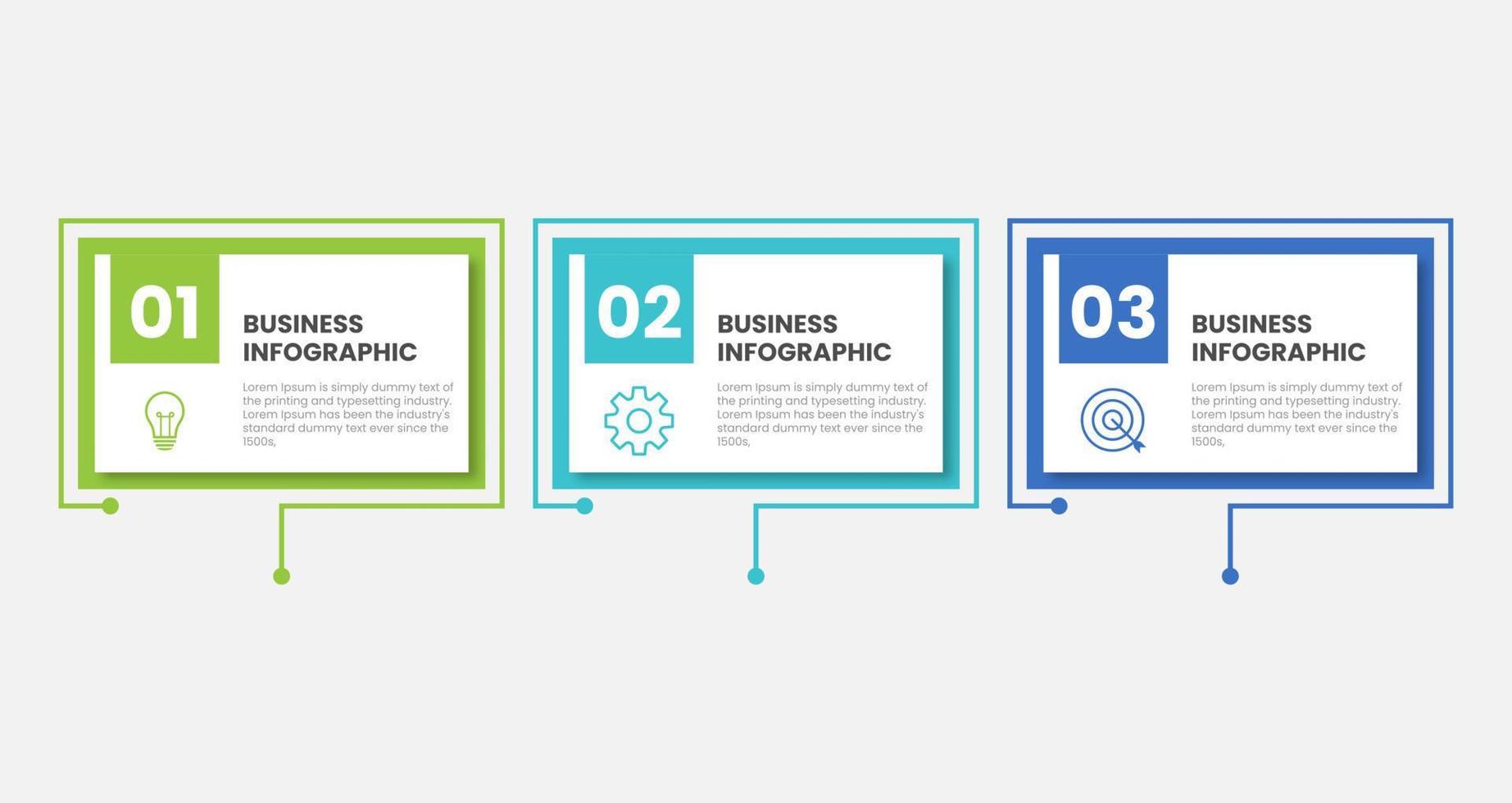 01

BUSINESS INFOGRAPHIC

Lorem Ipsum is simply dummy text of the printing and typesetting industry. Lorem Ipsum has been the industry's standard dummy text ever since the 1500s,

02

BUSINESS INFOGRAPHIC

Lorem Ipsum is simply dummy text of the printing and typesetting industry. Lorem Ipsum has been the industry's standard dummy text ever since the 1500s,

03

BUSINESS INFOGRAPHIC

Lorem Ipsum is simply dummy text of the printing and typesetting industry. Lorem Ipsum has been the industry's standard dummy text ever since the 1500s,