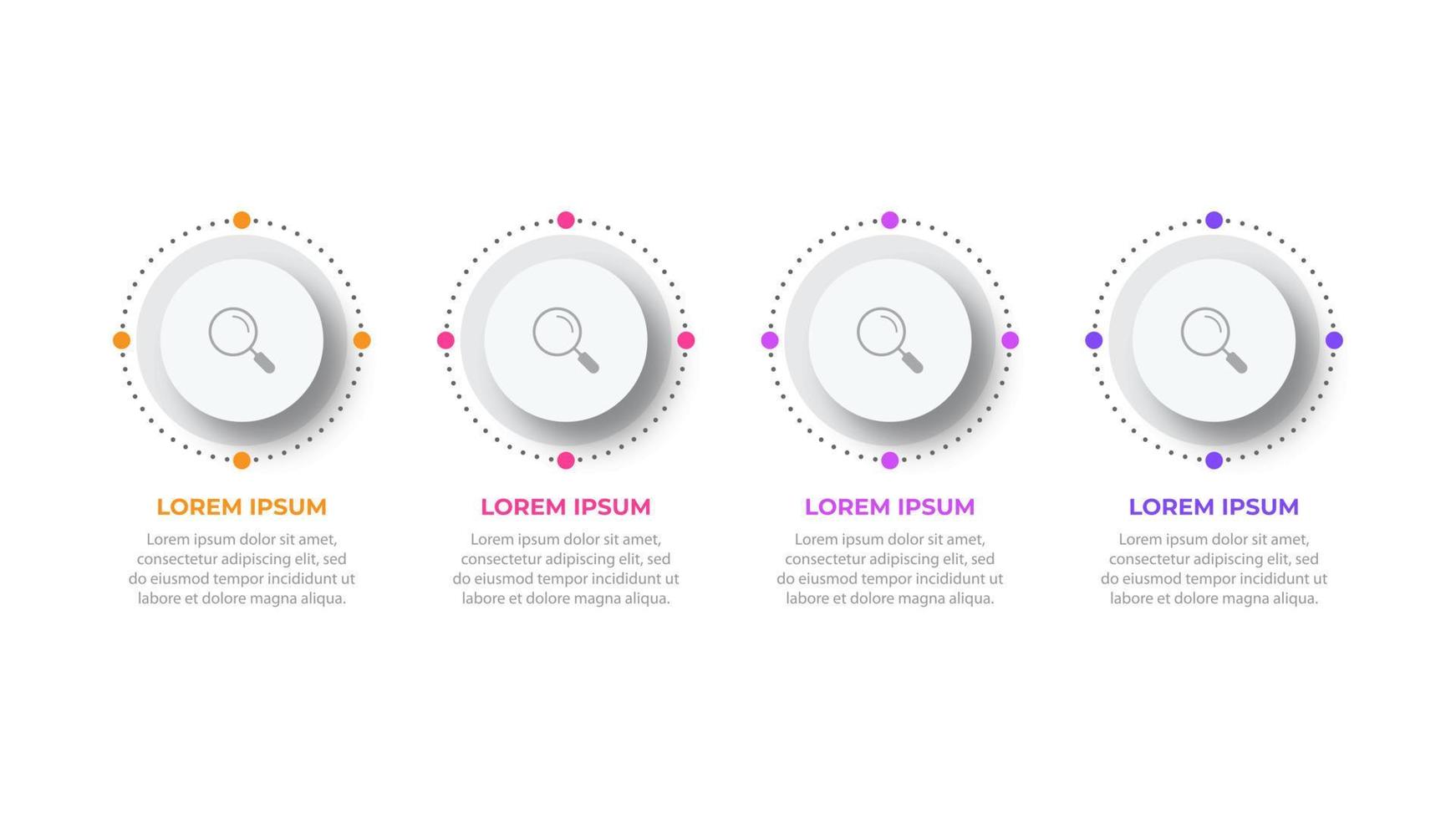 LOREM IPSUM

Lorem ipsum dolor sit amet, consectetur adipiscing elit, sed do eiusmod tempor incididunt ut labore et dolore magna aliqua.

LOREM IPSUM

Lorem ipsum dolor sit amet, consectetur adipiscing elit, sed do eiusmod tempor incididunt ut labore et dolore magna aliqua.

LOREM IPSUM

Lorem ipsum dolor sit amet, consectetur adipiscing elit, sed do eiusmod tempor incididunt ut labore et dolore magna aliqua.

LOREM IPSUM

Lorem ipsum dolor sit amet, consectetur adipiscing elit, sed do eiusmod tempor incididunt ut labore et dolore magna aliqua.