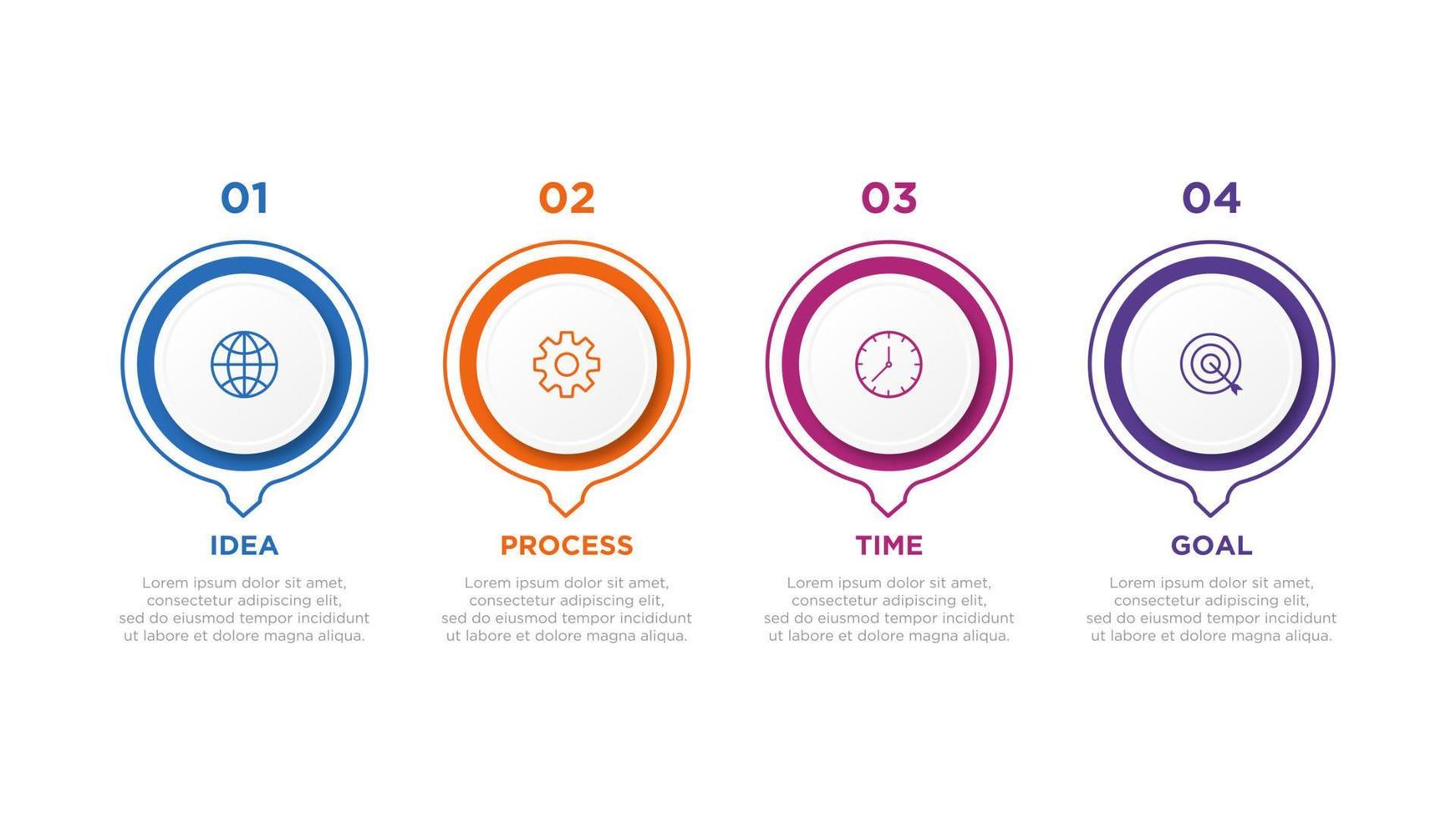 01

IDEA

Lorem ipsum dolor sit amet, consectetur adipiscing elit, sed do eiusmod tempor incididunt ut labore et dolore magna aliqua.

02

PROCESS

Lorem ipsum dolor sit amet, consectetur adipiscing elit, sed do eiusmod tempor incididunt ut labore et dolore magna aliqua.

03

TIME

Lorem ipsum dolor sit amet, consectetur adipiscing elit, sed do eiusmod tempor incididunt ut labore et dolore magna aliqua.

04

GOAL

Lorem ipsum dolor sit amet, consectetur adipiscing elit, sed do eiusmod tempor incididunt ut labore et dolore magna aliqua.