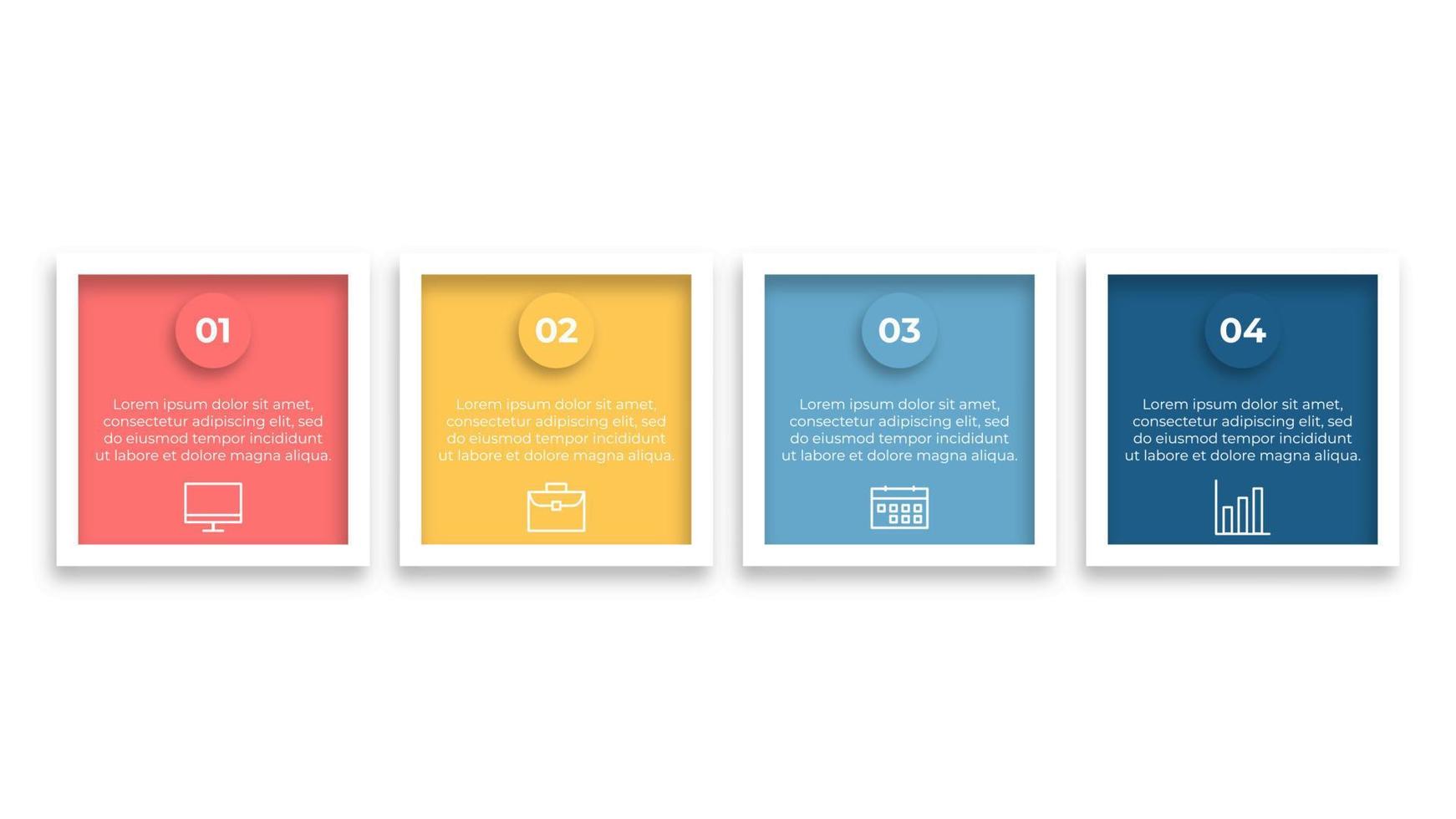 01

Lorem ipsum dolor sit amet, consectetur adipiscing elit, sed do eiusmod tempor incididunt ut labore et dolore magna aliqua.

02

Lorem ipsum dolor sit amet, consectetur adipiscing elit, sed do eiusmod tempor incididunt ut labore et dolore magna aliqua.

03

Lorem ipsum dolor sit amet, consectetur adipiscing elit, sed do eiusmod tempor incididunt ut labore et dolore magna aliqua.

04

Lorem ipsum dolor sit amet, consectetur adipiscing elit, sed do eiusmod tempor incididunt ut labore et dolore magna aliqua.