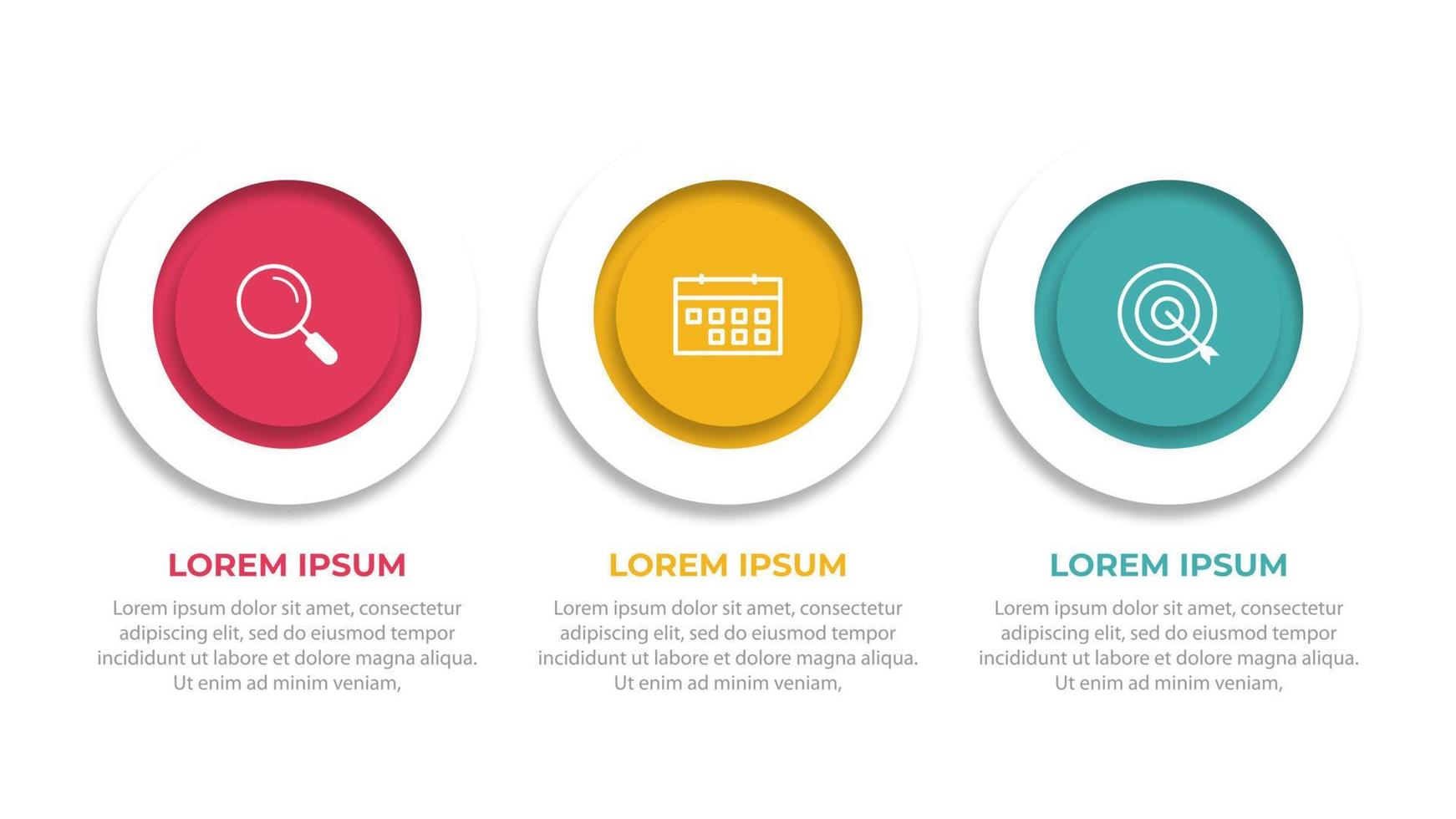 LOREM IPSUM

Lorem ipsum dolor sit amet, consectetur adipiscing elit, sed do eiusmod tempor incididunt ut labore et dolore magna aliqua. Ut enim ad minim veniam,

LOREM IPSUM

Lorem ipsum dolor sit amet, consectetur adipiscing elit, sed do eiusmod tempor incididunt ut labore et dolore magna aliqua. Ut enim ad minim veniam,

LOREM IPSUM

Lorem ipsum dolor sit amet, consectetur adipiscing elit, sed do eiusmod tempor incididunt ut labore et dolore magna aliqua. Ut enim ad minim veniam,