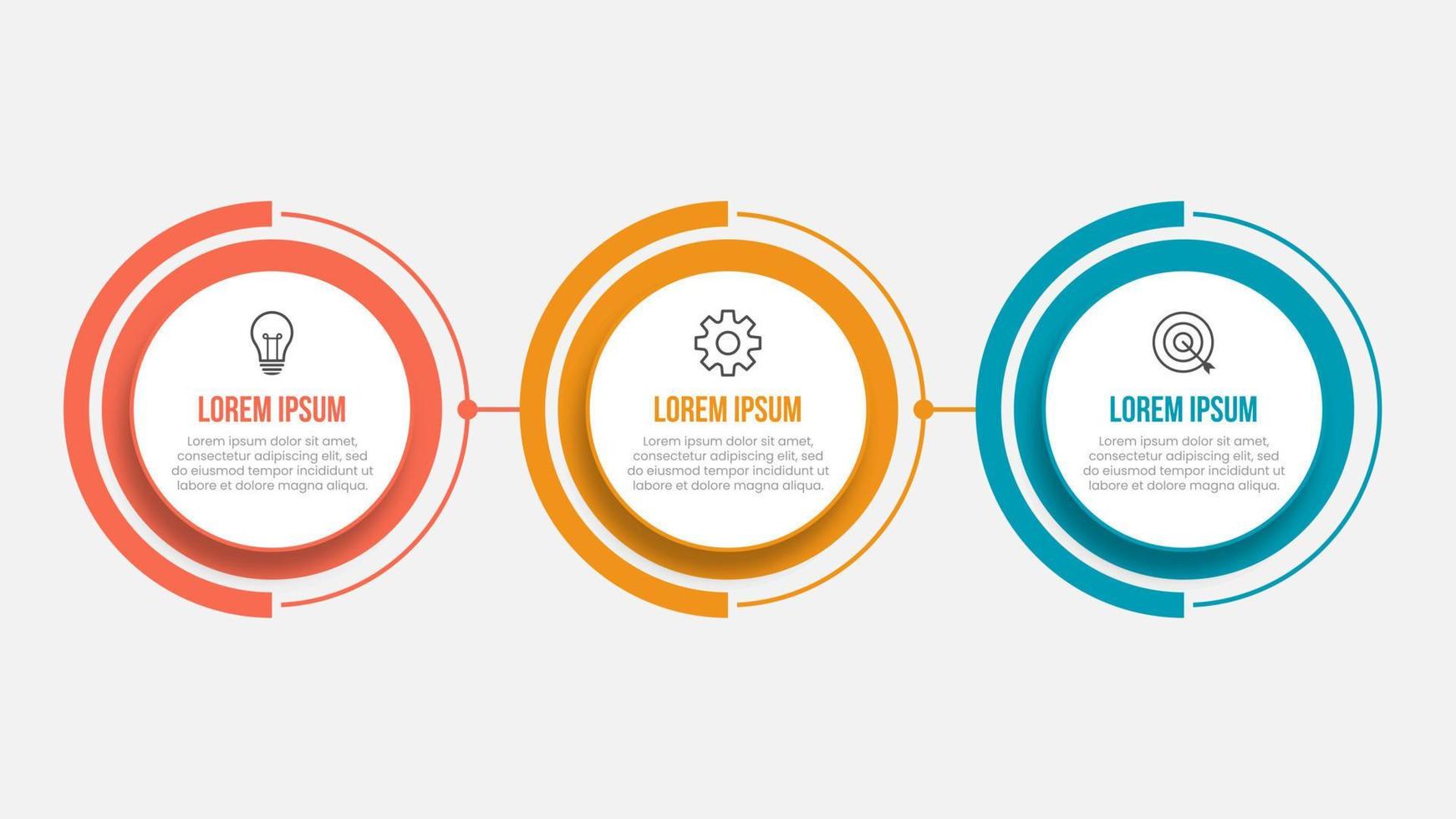 LOREM IPSUM

Lorem ipsum dolor sit amet, consectetur adipiscing elit, sed do eiusmod tempor incididunt ut labore et dolore magna aliqua.

LOREM IPSUM

Lorem ipsum dolor sit amet, consectetur adipiscing elit, sed do eiusmod tempor incididunt ut labore et dolore magna aliqua.

LOREM IPSUM

Lorem ipsum dolor sit amet, consectetur adipiscing elit, sed do eiusmod tempor incididunt ut labore et dolore magna aliqua.