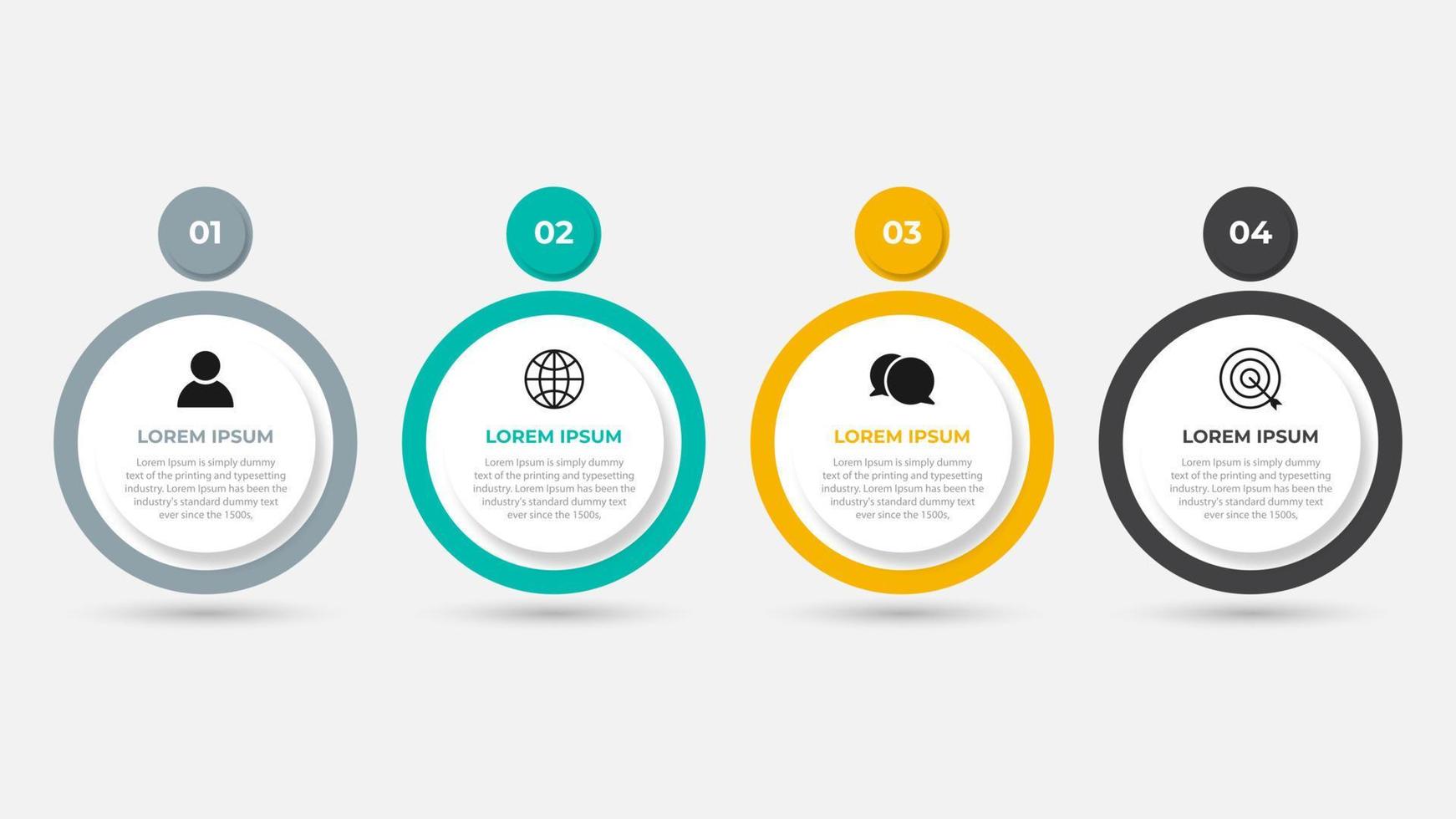 01

LOREM IPSUM

Lorem Ipsum is simply dummy text of the printing and typesetting industry. Lorem Ipsum has been the industry's standard dummy text ever since the 1500s,

02

LOREM IPSUM

Lorem Ipsum is simply dummy text of the printing and typesetting industry. Lorem Ipsum has been the industry's standard dummy text ever since the 1500s,

03

LOREM IPSUM

Lorem Ipsum is simply dummy text of the printing and typesetting industry. Lorem Ipsum has been the industry's standard dummy text ever since the 1500s,

04

LOREM IPSUM

Lorem Ipsum is simply dummy text of the printing and typesetting industry. Lorem Ipsum has been the industry's standard dummy text ever since the 1500s,