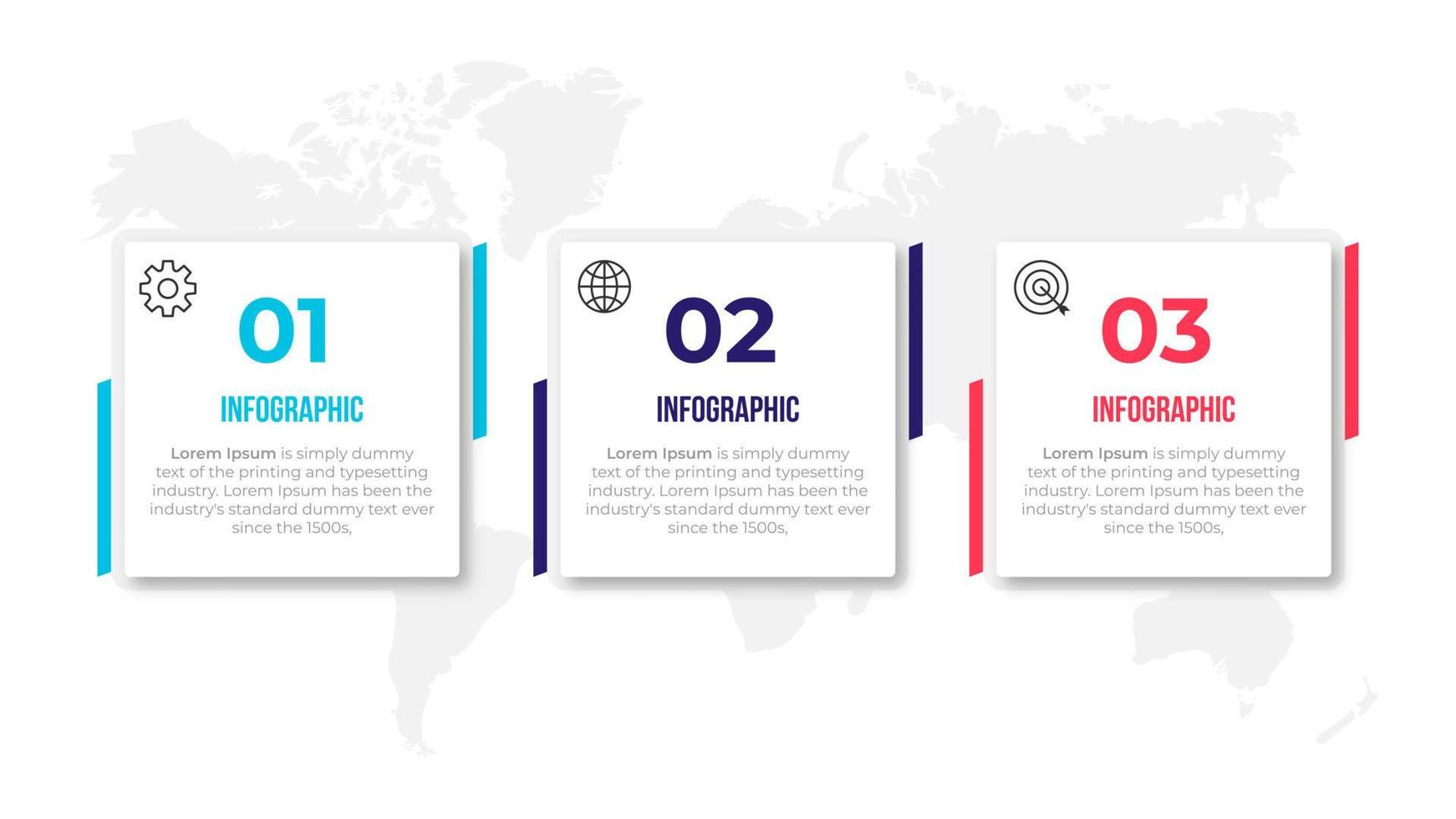 01

INFOGRAPHIC

Lorem Ipsum is simply dummy text of the printing and typesetting industry. Lorem Ipsum has been the industry's standard dummy text ever since the 1500s,

02

INFOGRAPHIC

Lorem Ipsum is simply dummy text of the printing and typesetting industry. Lorem Ipsum has been the industry's standard dummy text ever since the 1500s,

03

INFOGRAPHIC

Lorem Ipsum is simply dummy text of the printing and typesetting industry. Lorem Ipsum has been the industry's standard dummy text ever since the 1500s,