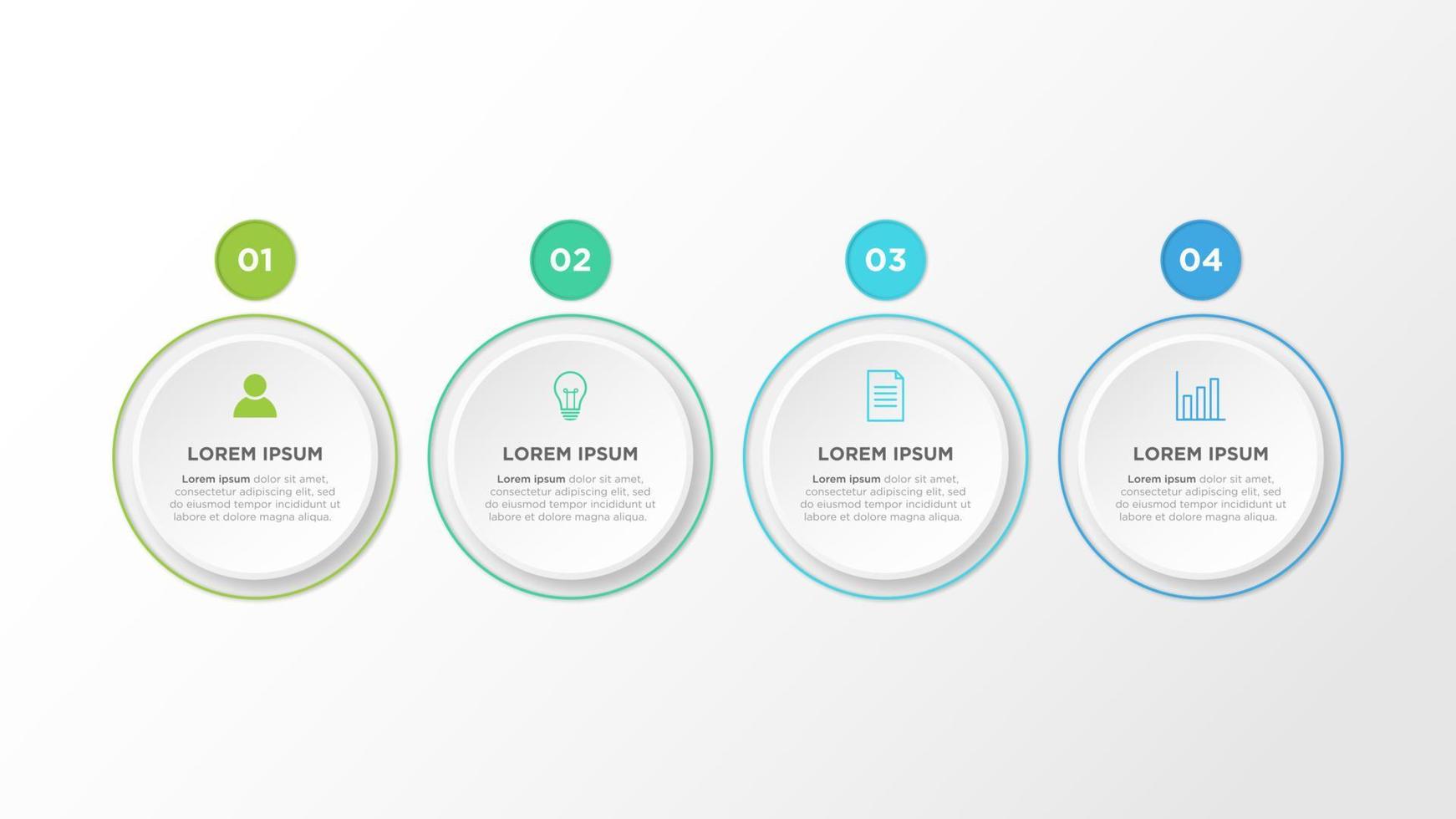 01

LOREM IPSUM

Lorem ipsum dolor sit amet, consectetur adipiscing elit, sed do eiusmod tempor incididunt ut labore et dolore magna aliqua.

02

LOREM IPSUM

Lorem ipsum dolor sit amet, consectetur adipiscing elit, sed do eiusmod tempor incididunt ut labore et dolore magna aliqua.

03

LOREM IPSUM

Lorem ipsum dolor sit amet, consectetur adipiscing elit, sed do eiusmod tempor incididunt ut labore et dolore magna aliqua.

04

LOREM IPSUM

Lorem ipsum dolor sit amet, consectetur adipiscing elit, sed do eiusmod tempor incididunt ut labore et dolore magna aliqua.