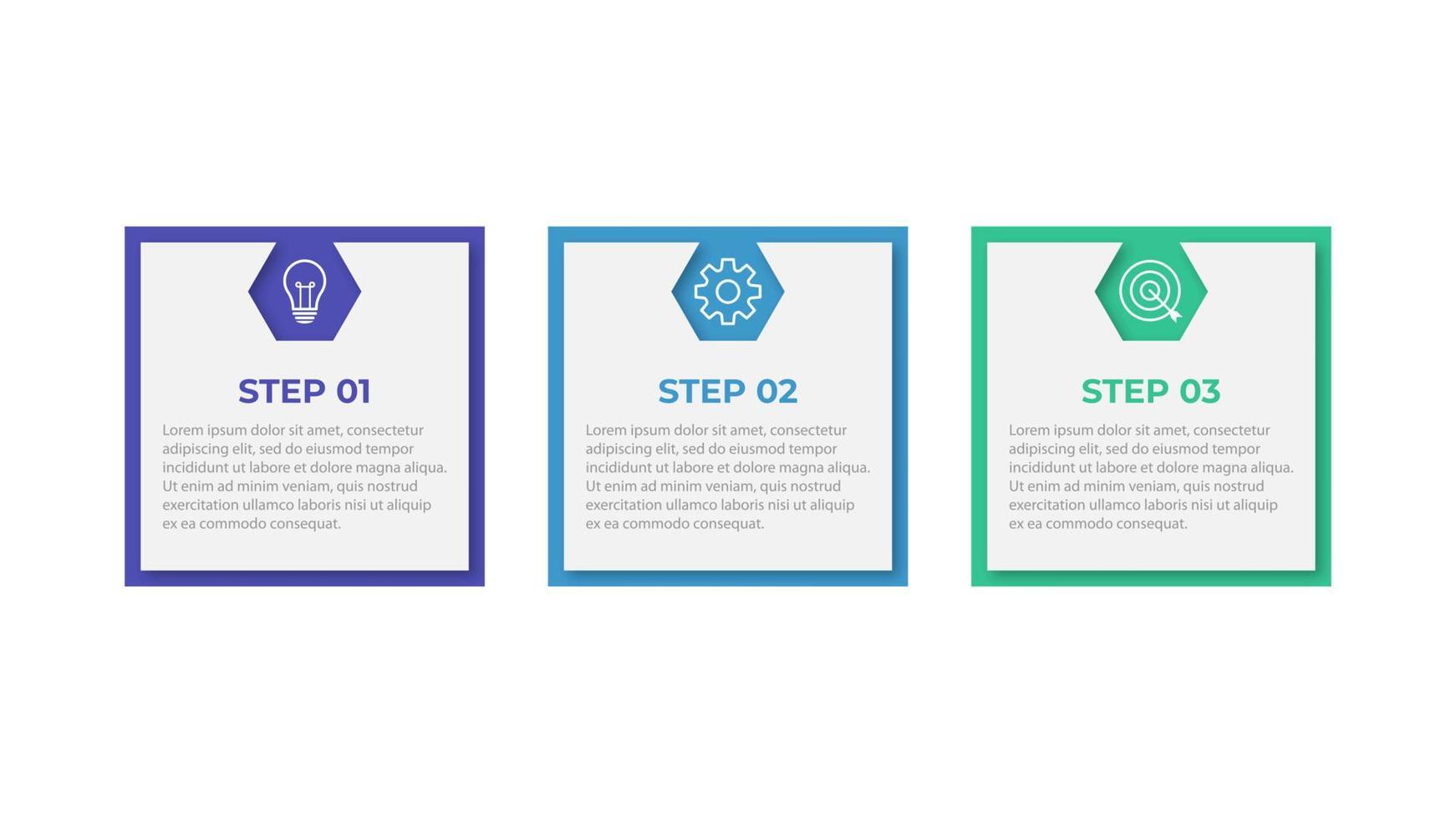 STEP 01

Lorem ipsum dolor sit amet, consectetur adipiscing elit, sed do eiusmod tempor incididunt ut labore et dolore magna aliqua. Ut enim ad minim veniam, quis nostrud exercitation ullamco laboris nisi ut aliquip ex ea commodo consequat.

STEP 02

Lorem ipsum dolor sit amet, consectetur adipiscing elit, sed do eiusmod tempor incididunt ut labore et dolore magna aliqua. Ut enim ad minim veniam, quis nostrud exercitation ullamco laboris nisi ut aliquip ex ea commodo consequat.

STEP 03

Lorem ipsum dolor sit amet, consectetur adipiscing elit, sed do eiusmod tempor incididunt ut labore et dolore magna aliqua. Ut enim ad minim veniam, quis nostrud exercitation ullamco laboris nisi ut aliquip ex ea commodo consequat.