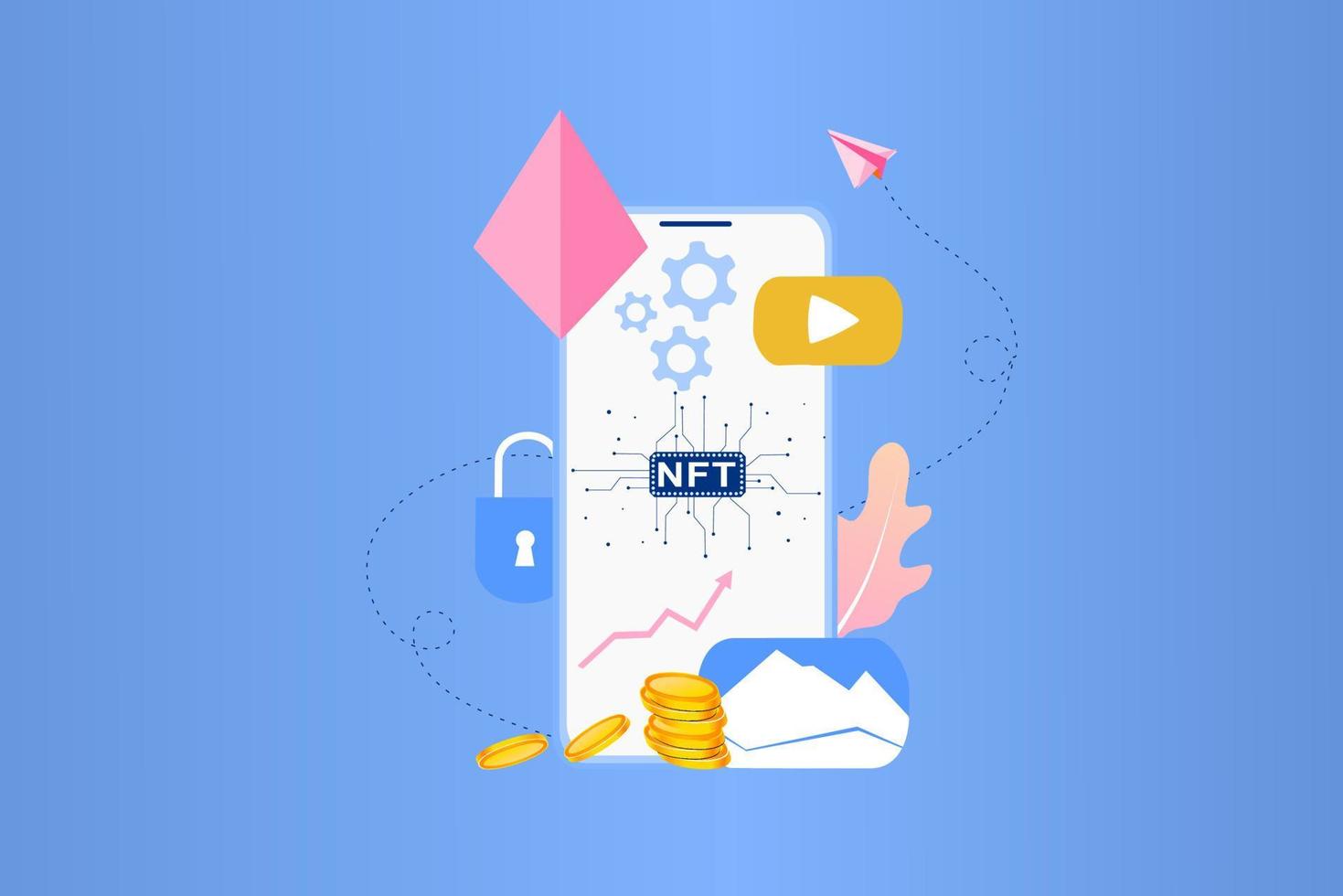 NFT