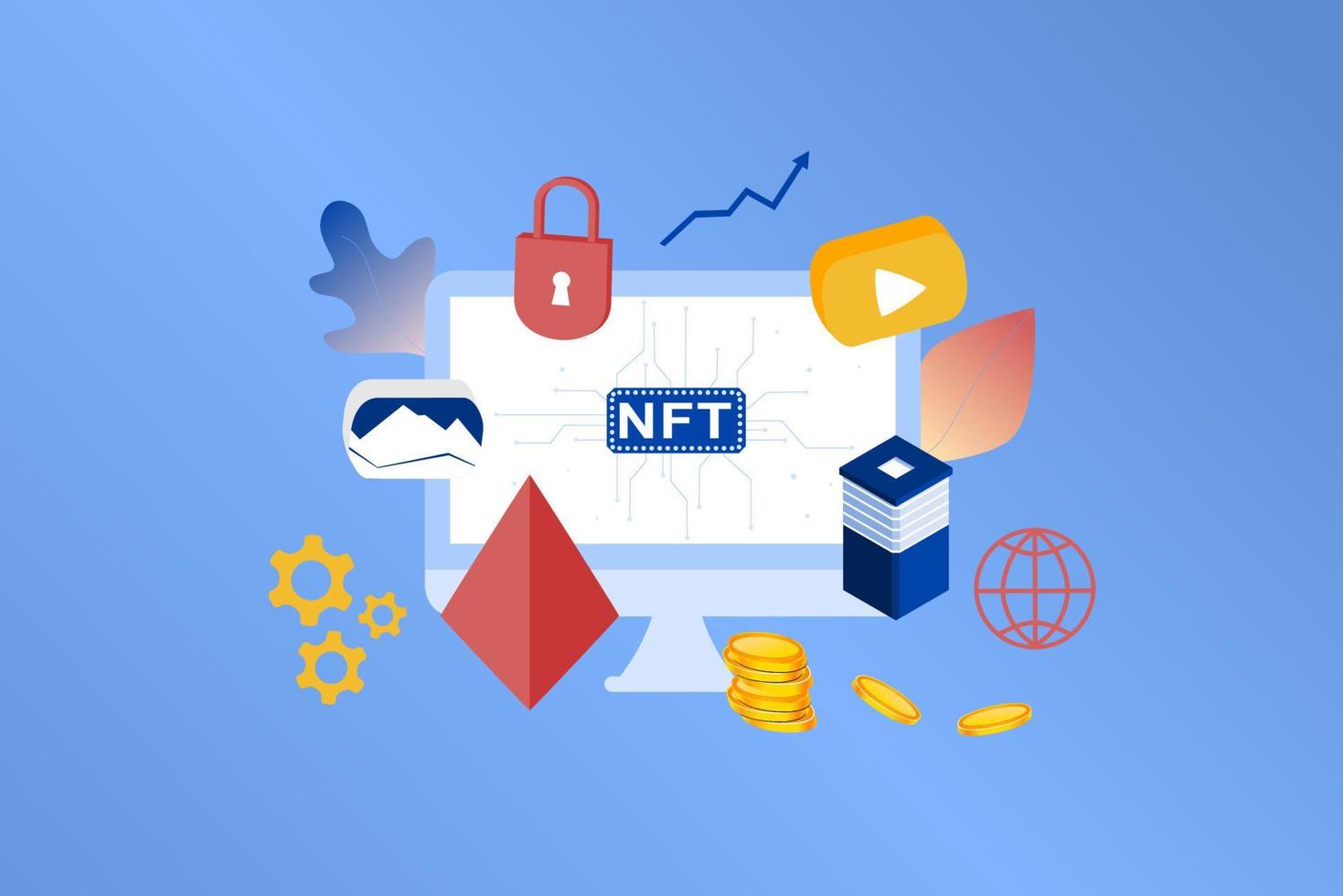 NFT