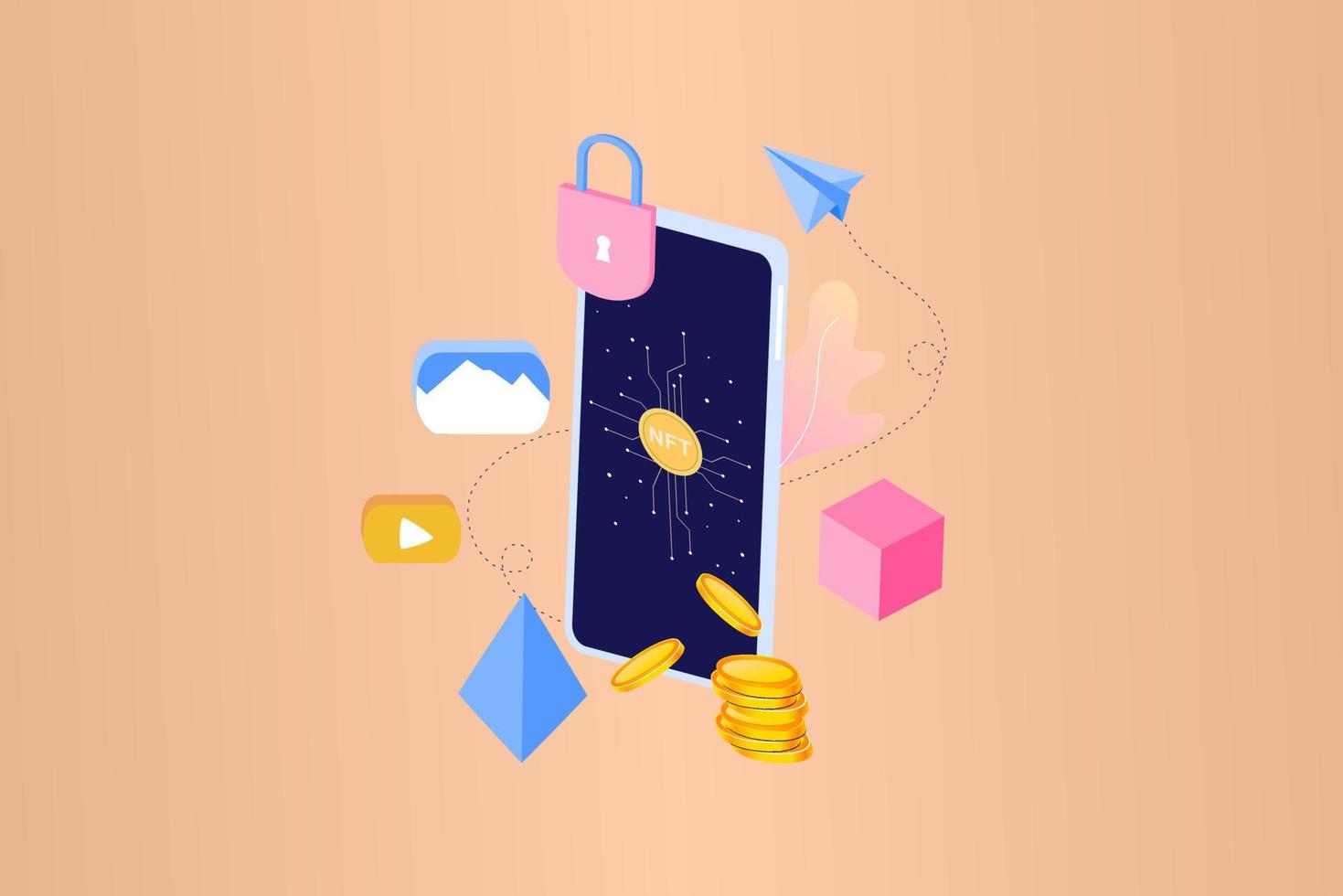 NFT