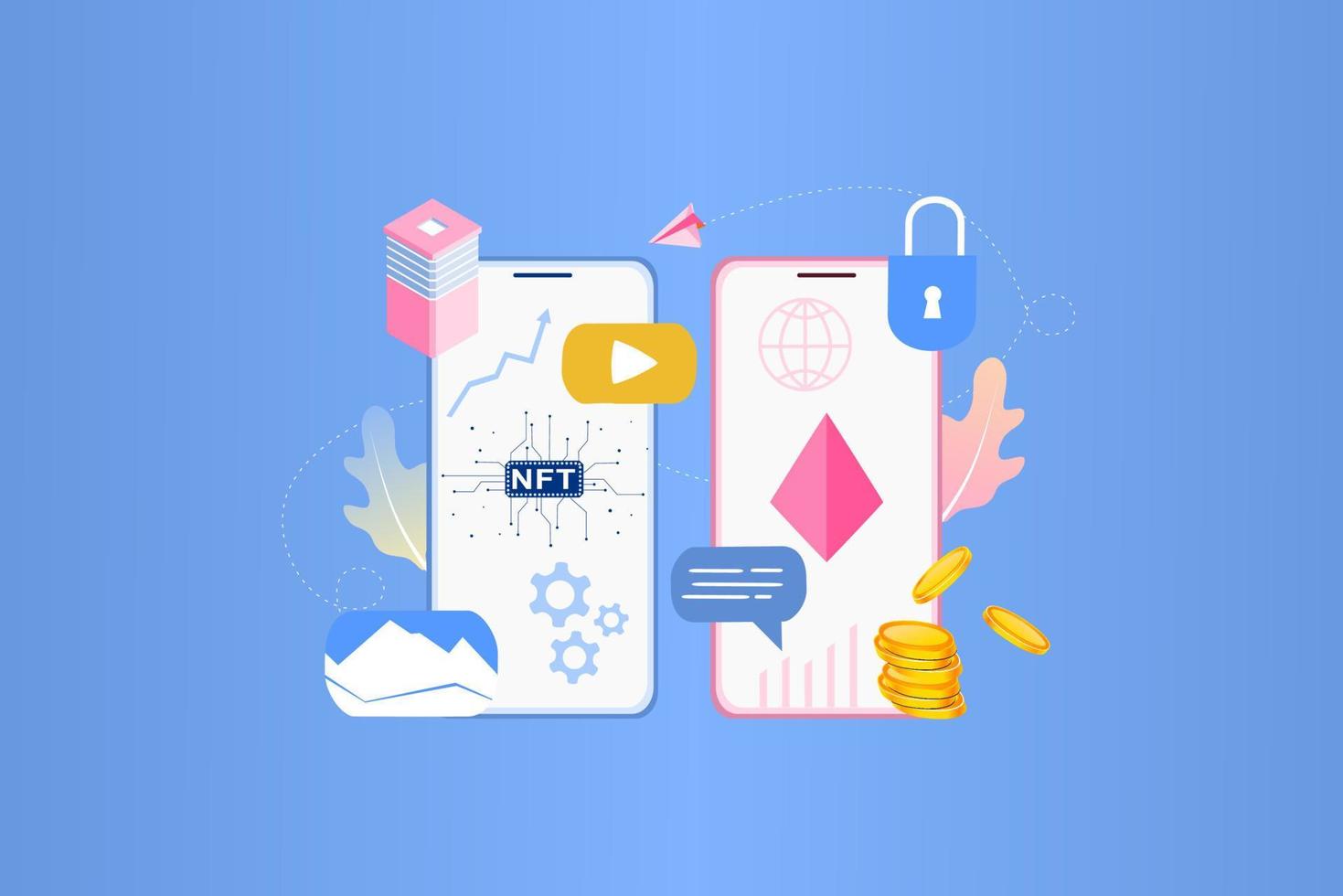 NFT