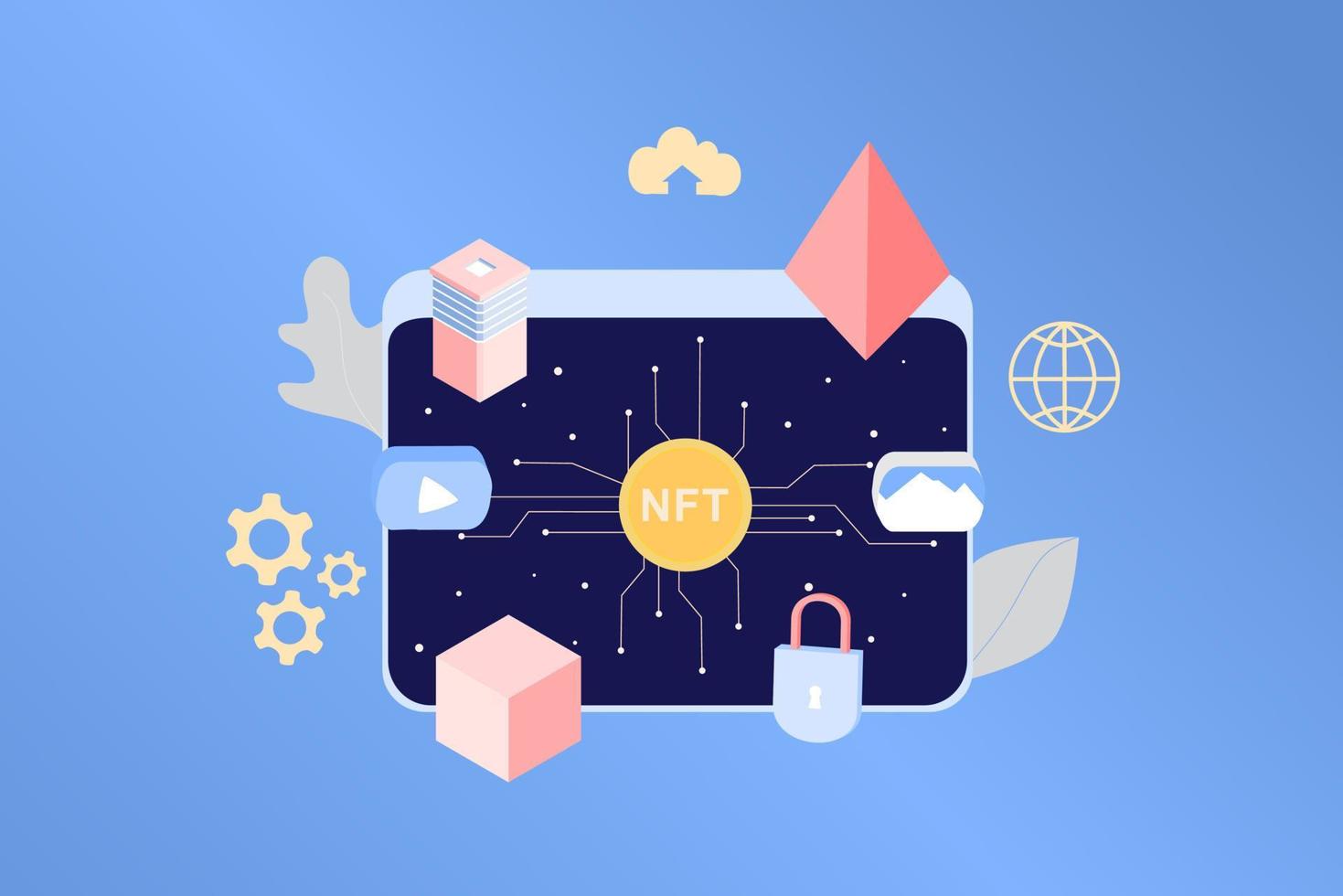 NFT