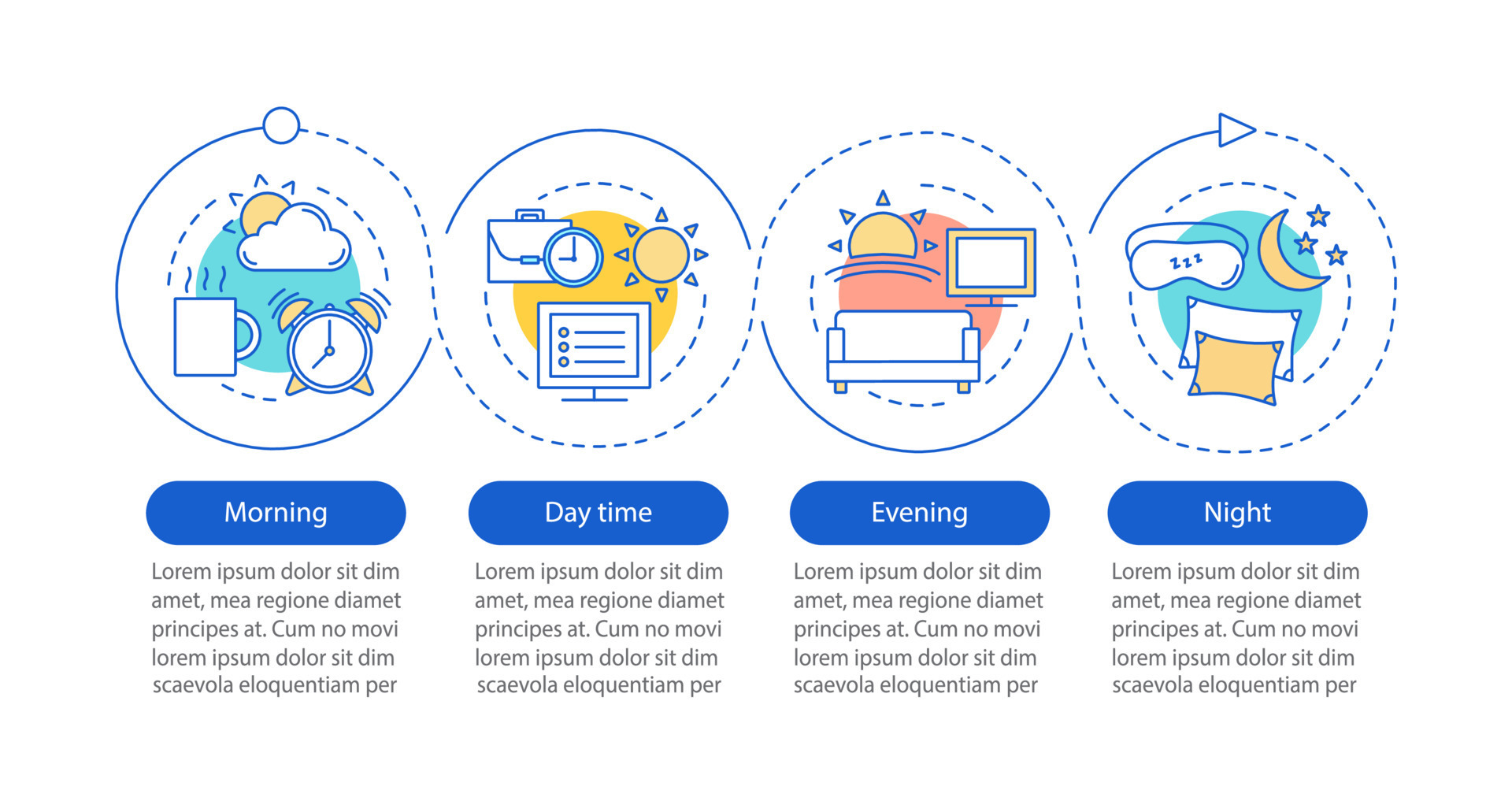 zzz

Morning

Lorem ipsum dolor sit dim amet, mea regione diamet principes at. Cum no movi lorem ipsum dolor sit dim scaevola eloquentiam per

Day time

Lorem ipsum dolor sit dim amet, mea regione diamet principes at. Cum no movi lorem ipsum dolor sit dim scaevola eloquentiam per

Evening

Lorem ipsum dolor sit dim amet, mea regione diamet principes at. Cum no movi lorem ipsum dolor sit dim scaevola eloquentiam per

Night

Lorem ipsum dolor sit dim amet, mea regione diamet principes at. Cum no movi lorem ipsum dolor sit dim scaevola eloquentiam per