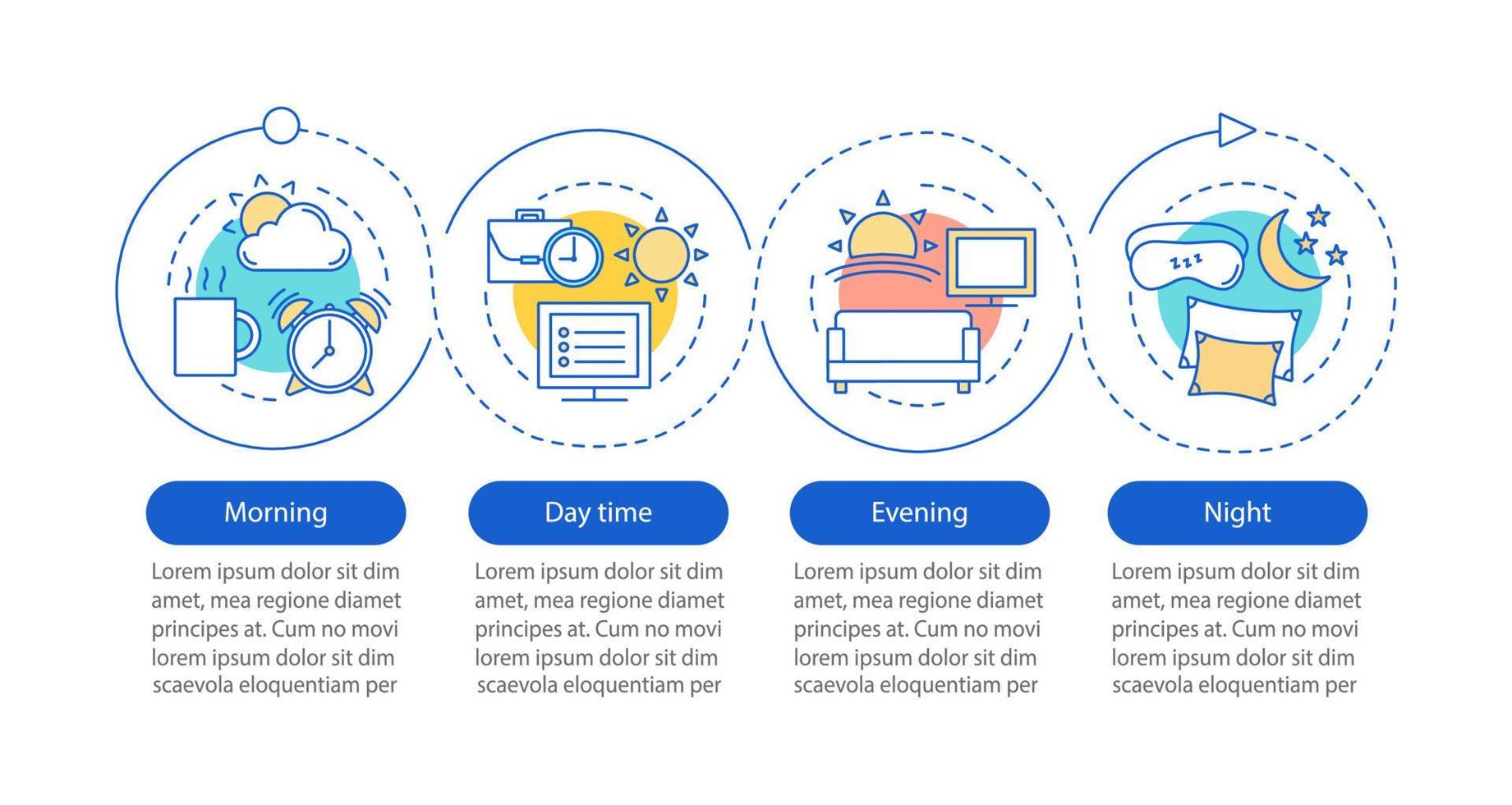 zzz

Morning

Lorem ipsum dolor sit dim amet, mea regione diamet principes at. Cum no movi lorem ipsum dolor sit dim scaevola eloquentiam per

Day time

Lorem ipsum dolor sit dim amet, mea regione diamet principes at. Cum no movi lorem ipsum dolor sit dim scaevola eloquentiam per

Evening

Lorem ipsum dolor sit dim amet, mea regione diamet principes at. Cum no movi lorem ipsum dolor sit dim scaevola eloquentiam per

Night

Lorem ipsum dolor sit dim amet, mea regione diamet principes at. Cum no movi lorem ipsum dolor sit dim scaevola eloquentiam per