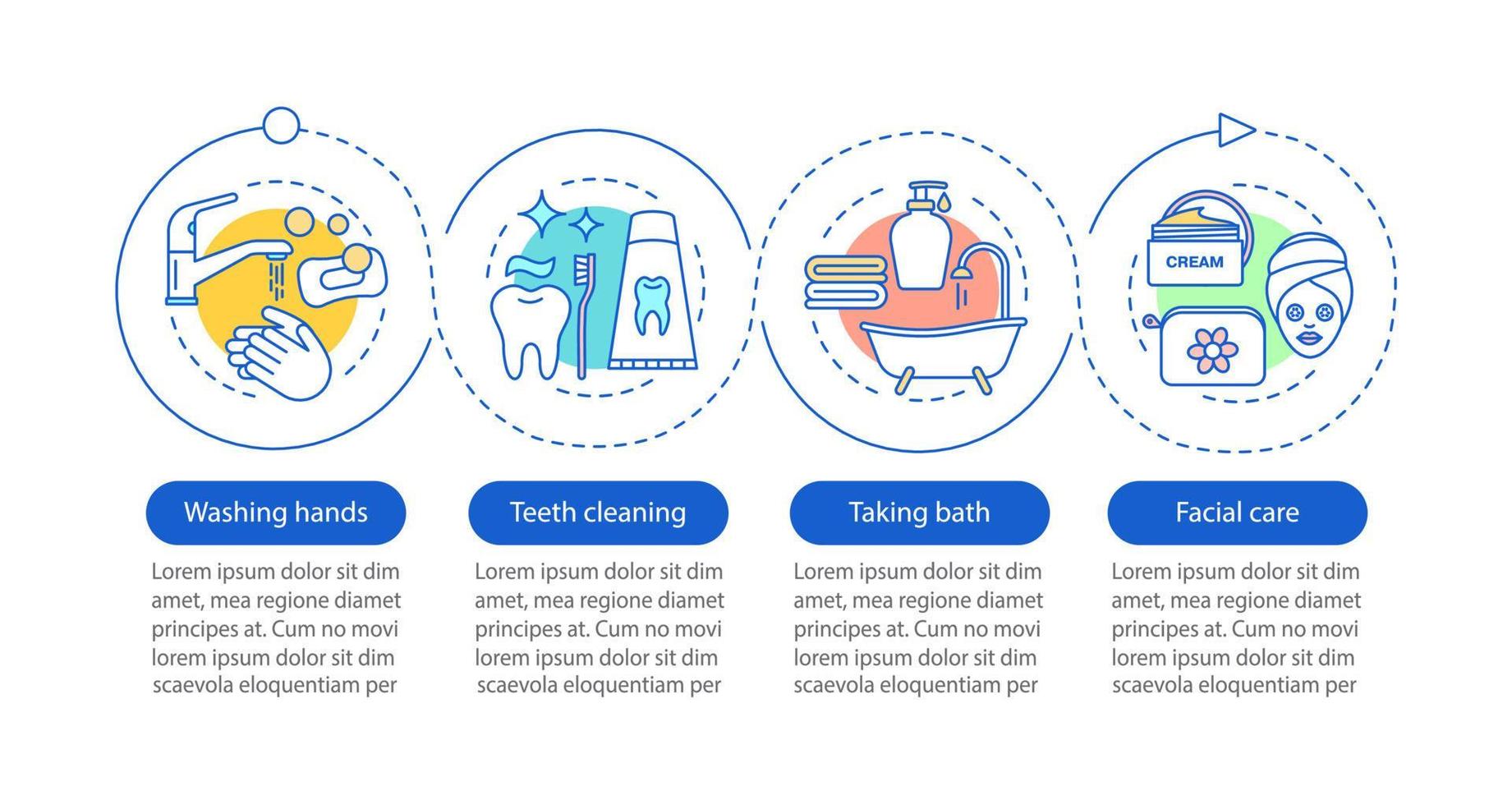 CREAM

Washing hands

Lorem ipsum dolor sit dim amet, mea regione diamet principes at. Cum no movi lorem ipsum dolor sit dim scaevola eloquentiam per

Teeth cleaning

Lorem ipsum dolor sit dim amet, mea regione diamet principes at. Cum no movi lorem ipsum dolor sit dim scaevola eloquentiam per

Taking bath

Lorem ipsum dolor sit dim amet, mea regione diamet principes at. Cum no movi lorem ipsum dolor sit dim scaevola eloquentiam per

Facial care

Lorem ipsum dolor sit dim amet, mea regione diamet principes at. Cum no movi lorem ipsum dolor sit dim scaevola eloquentiam per