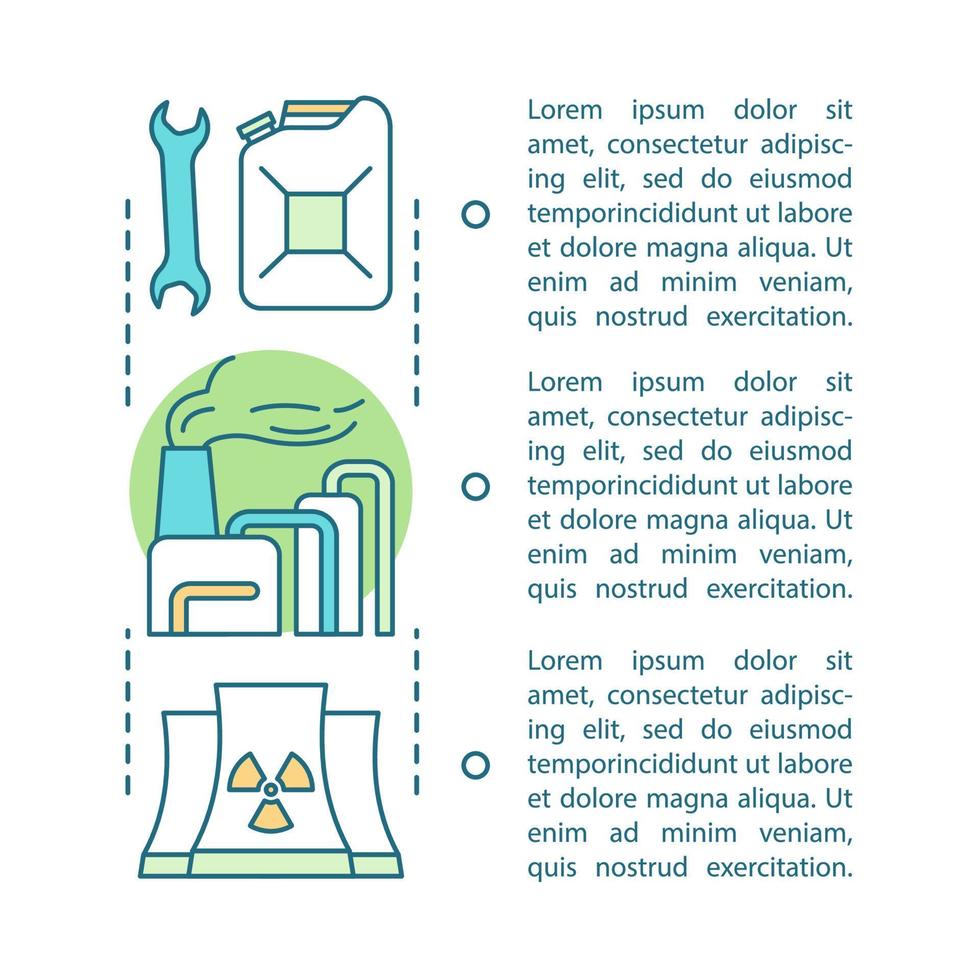 Lorem ipsum dolor sit amet, consectetur adipiscing elit, sed do eiusmod temporincididunt ut labore et dolore magna aliqua. Ut enim ad minim veniam, quis nostrud exercitation.

Lorem ipsum dolor sit amet, consectetur adipiscing elit, sed do eiusmod temporincididunt ut labore et dolore magna aliqua. Ut enim ad minim veniam, quis nostrud exercitation.

Lorem ipsum dolor sit amet, consectetur adipiscing elit, sed do eiusmod temporincididunt ut labore et dolore magna aliqua. Ut enim ad minim veniam, quis nostrud exercitation.