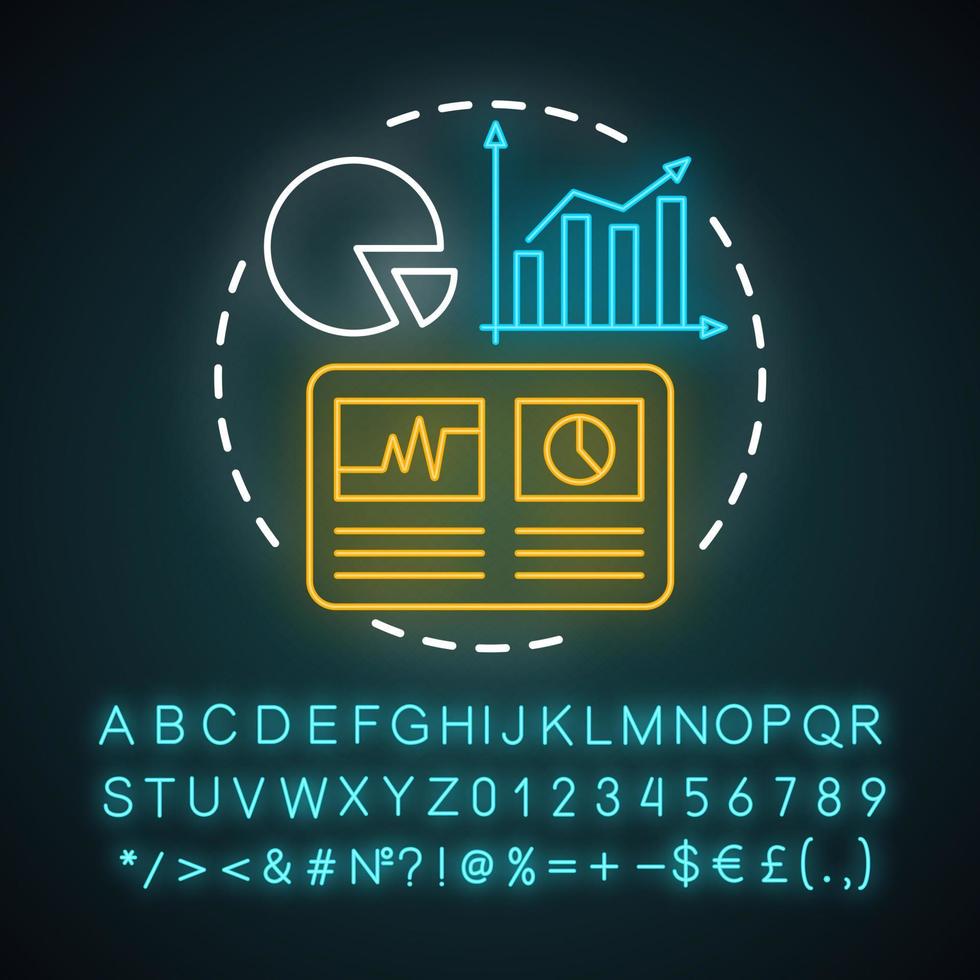 A B C D E F G H I J K L M N O P Q R
S T U V W X Y Z 0 1 2 3 4 5 6 7 8 9
* / > < & # № ? ! @ % = + − $ € £ ( . , )