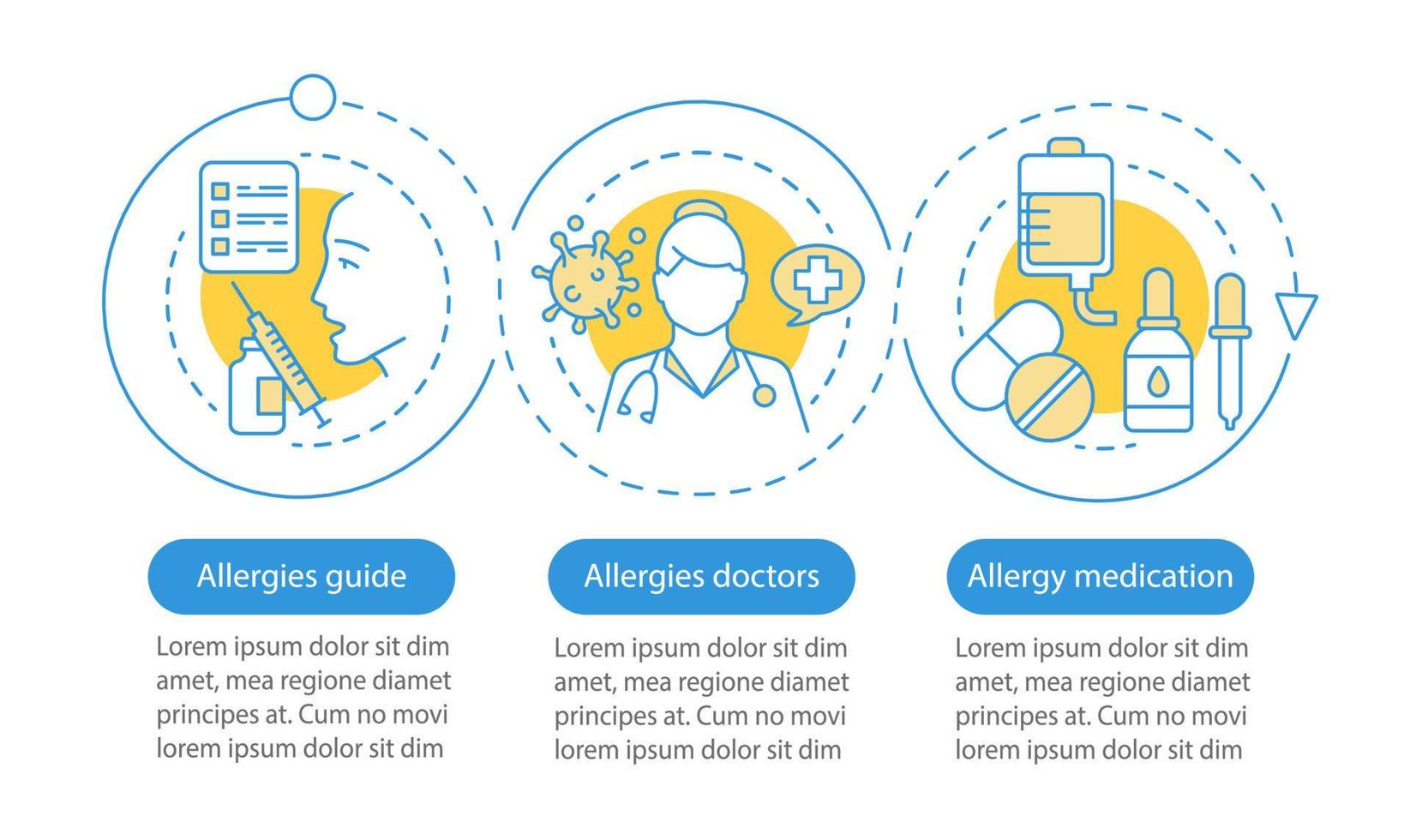 Allergies guide

Lorem ipsum dolor sit dim amet, mea regione diamet principes at. Cum no movi lorem ipsum dolor sit dim

Allergies doctors

Lorem ipsum dolor sit dim amet, mea regione diamet principes at. Cum no movi lorem ipsum dolor sit dim

Allergy medication

Lorem ipsum dolor sit dim amet, mea regione diamet principes at. Cum no movi lorem ipsum dolor sit dim