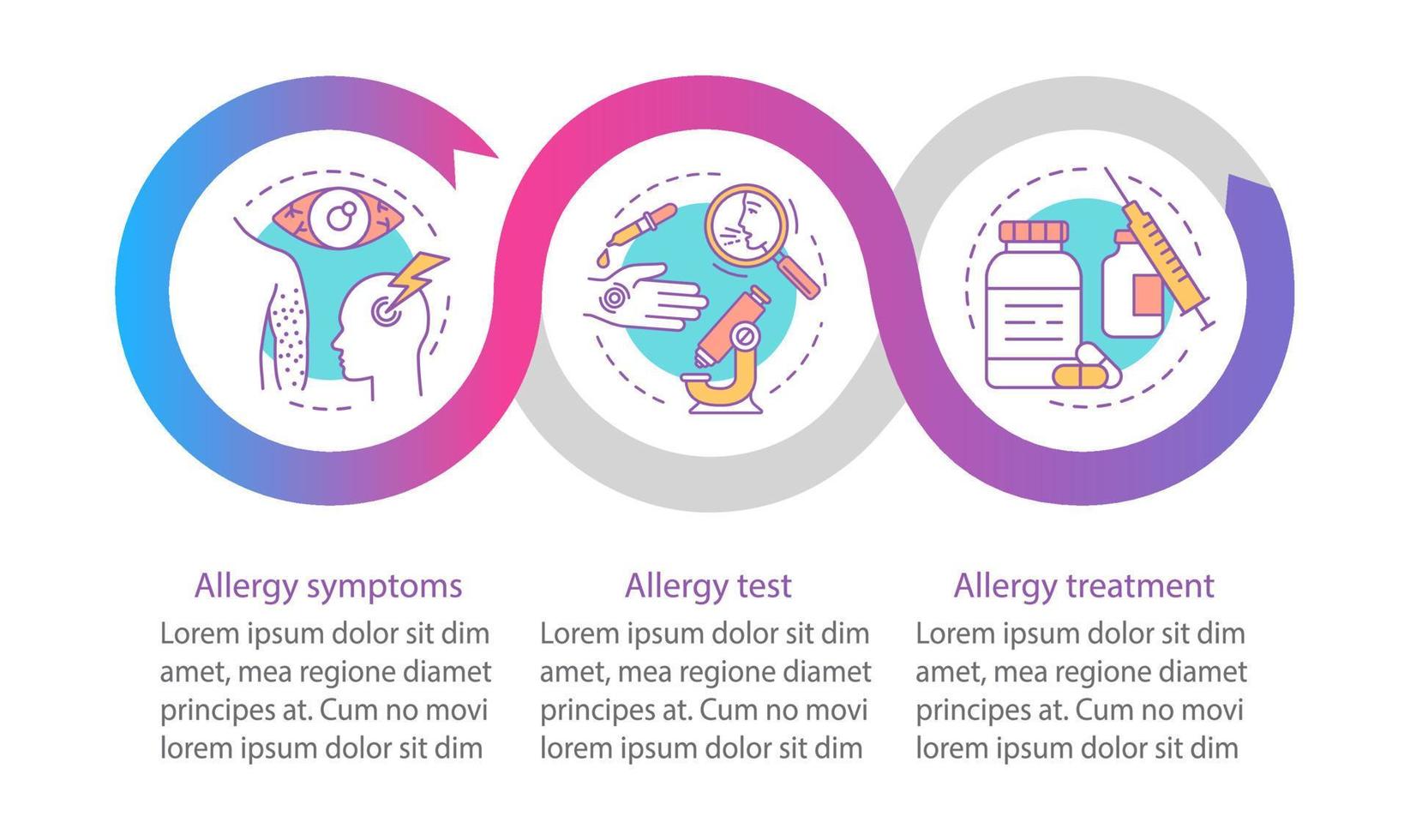 Allergy symptoms
Lorem ipsum dolor sit dim amet, mea regione diamet principes at. Cum no movi lorem ipsum dolor sit dim

Allergy test
Lorem ipsum dolor sit dim amet, mea regione diamet principes at. Cum no movi lorem ipsum dolor sit dim

Allergy treatment
Lorem ipsum dolor sit dim amet, mea regione diamet principes at. Cum no movi lorem ipsum dolor sit dim