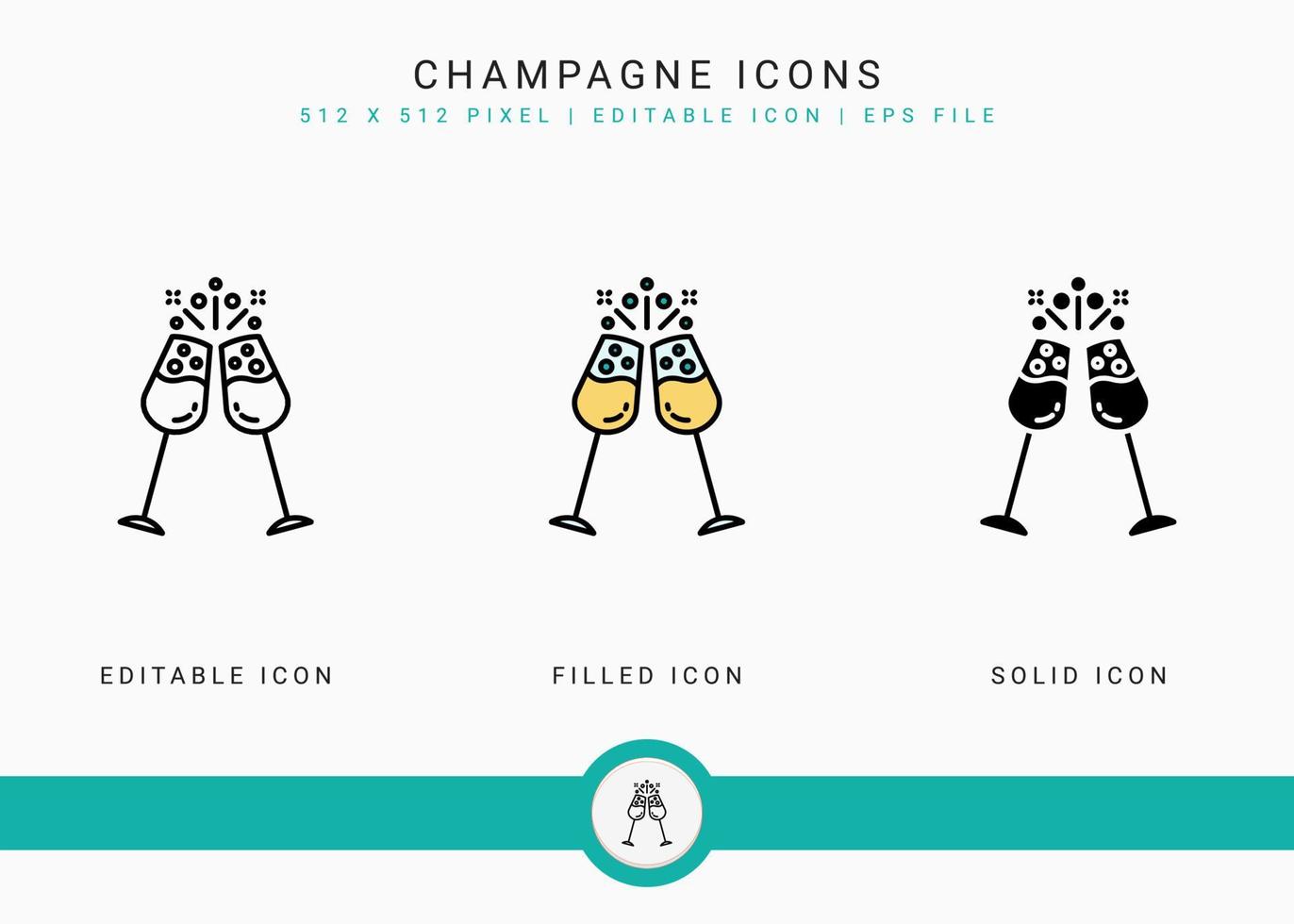 CHAMPAGNE ICONS
512 X 512 PIXEL | EDITABLE ICON | EPS FILE

EDITABLE ICON

FILLED ICON

SOLID ICON