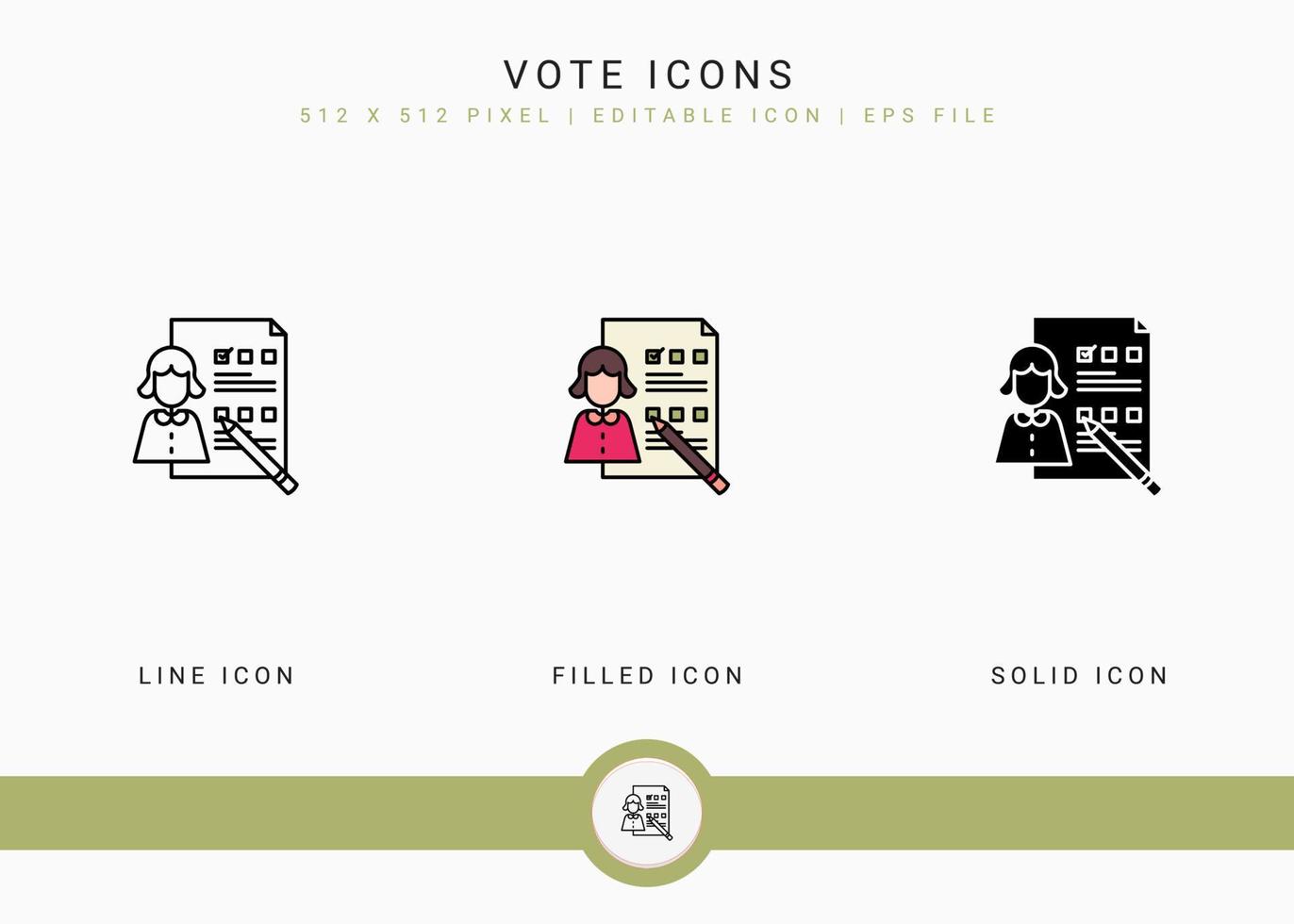 VOTE ICONS

512 X 512 PIXEL | EDITABLE ICON | EPS FILE

LINE ICON

FILLED ICON

SOLID ICON