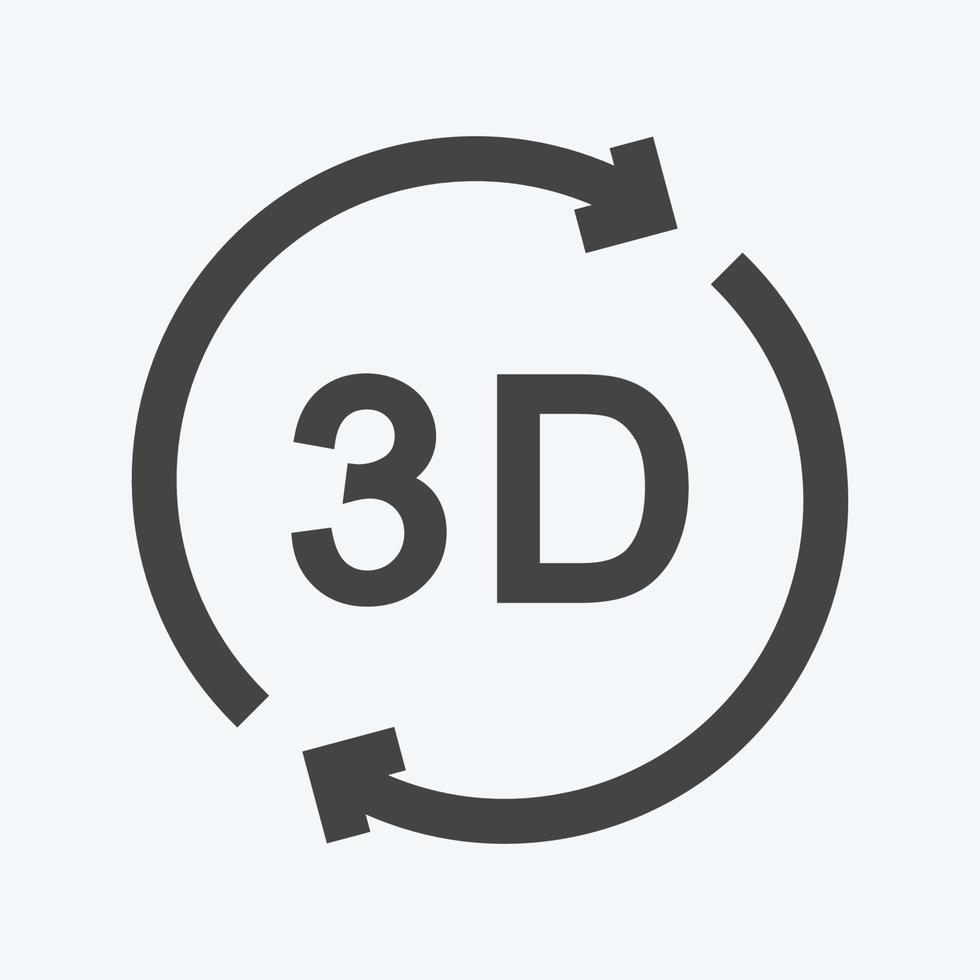 3D