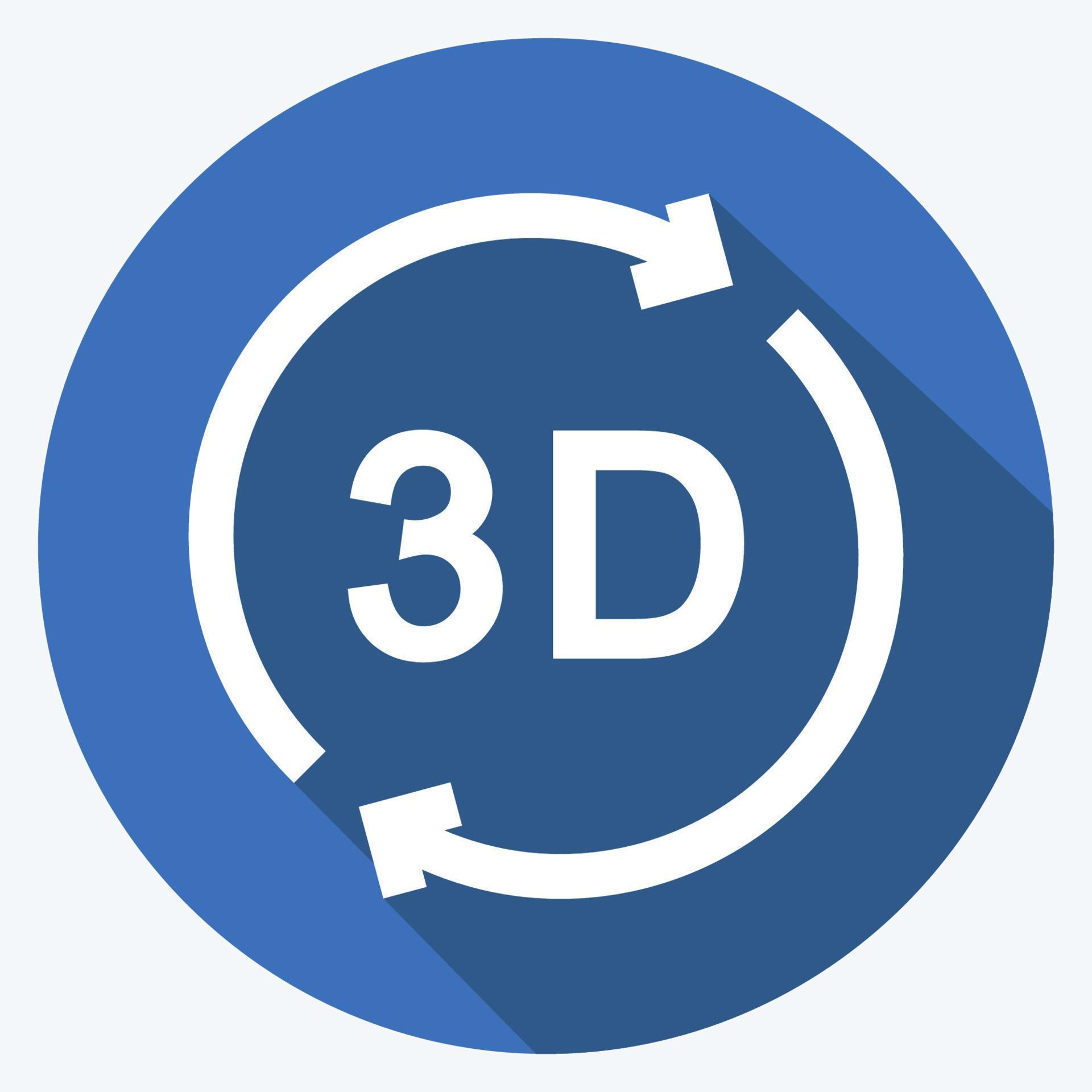 3D