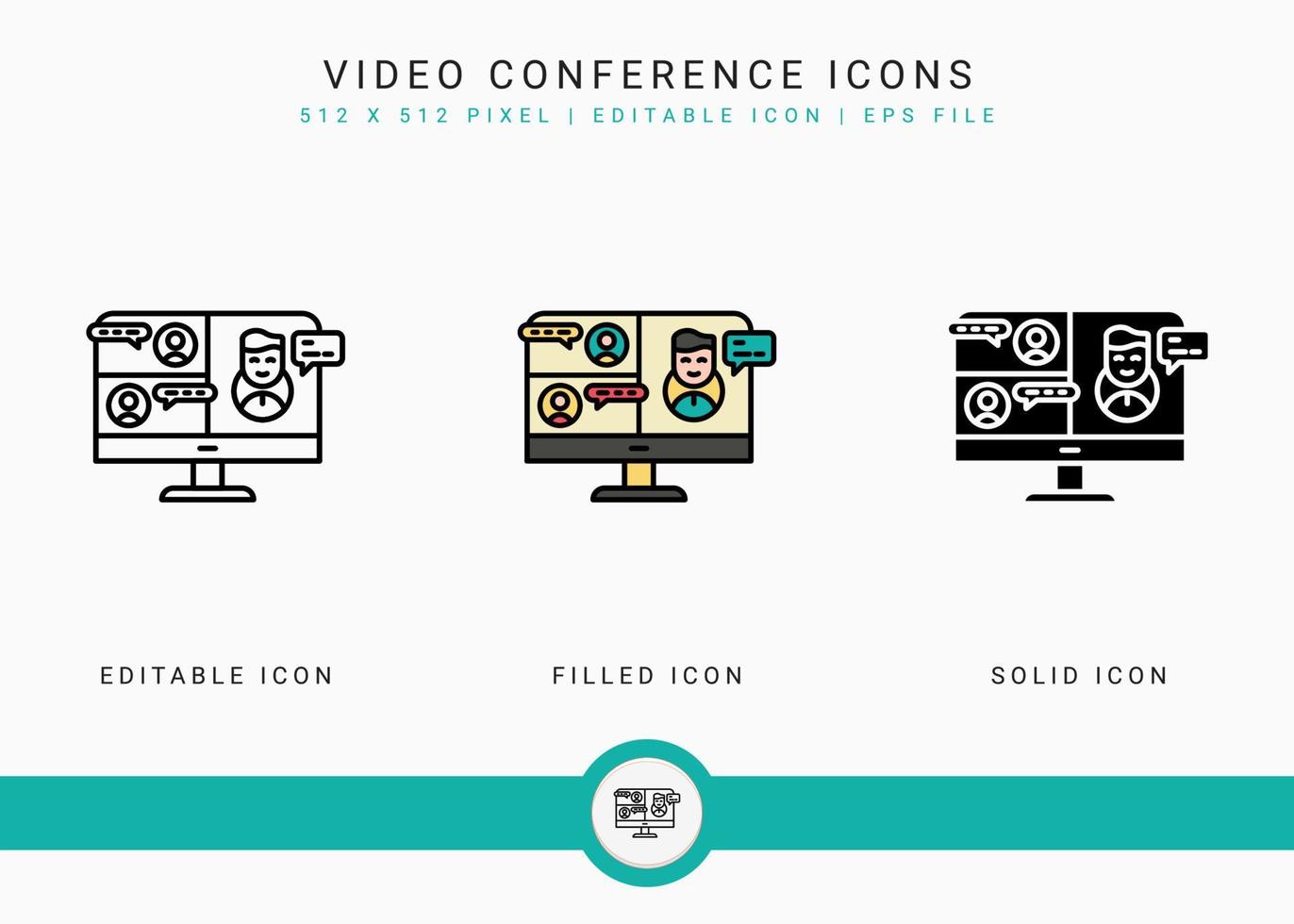 VIDEO CONFERENCE ICONS
512 X 512 PIXEL | EDITABLE ICON | EPS FILE

EDITABLE ICON

FILLED ICON

SOLID ICON