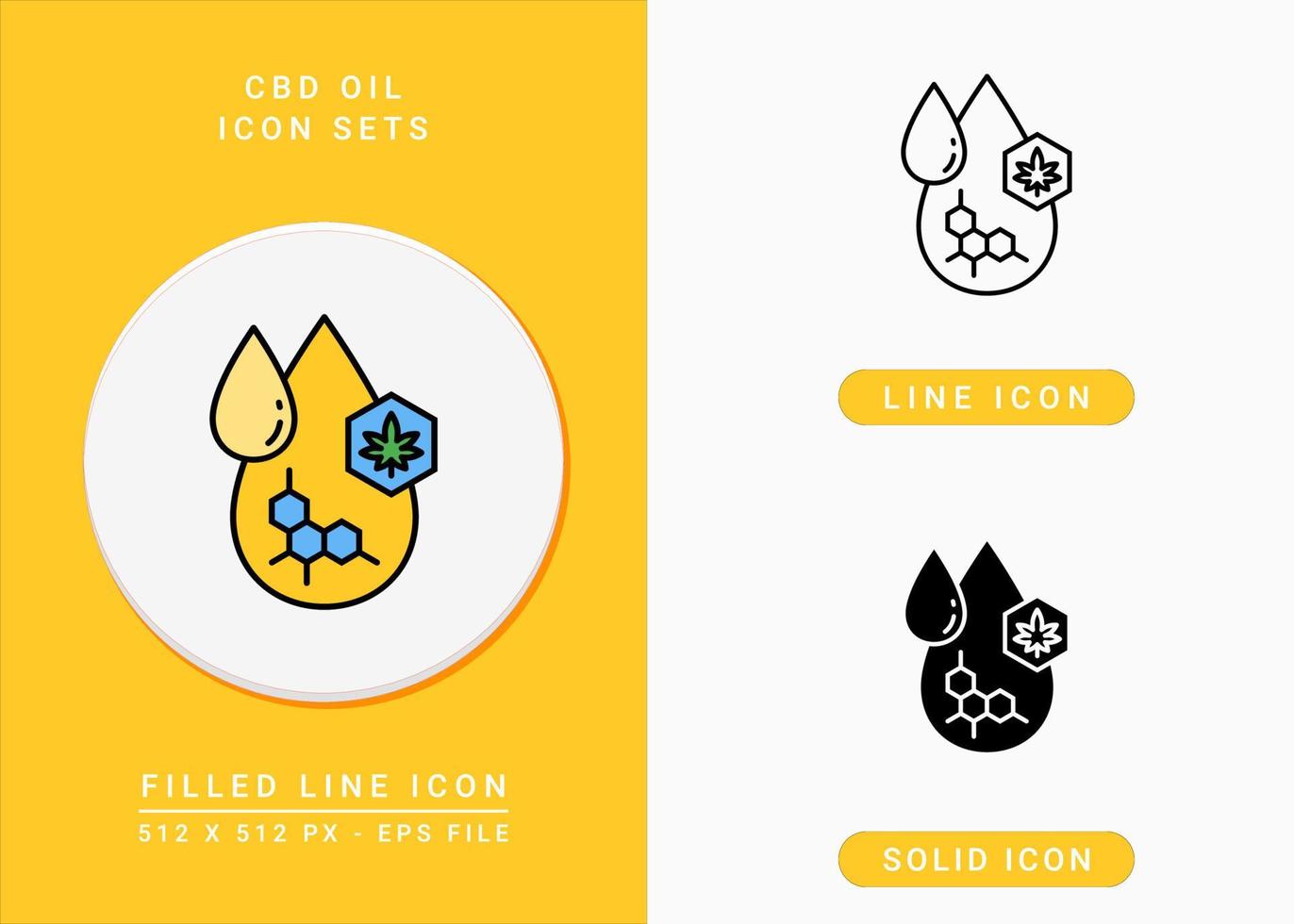 CBD OIL
ICON SETS

FILLED LINE ICON
512 X 512 PX - EPS FILE

LINE ICON

SOLID ICON