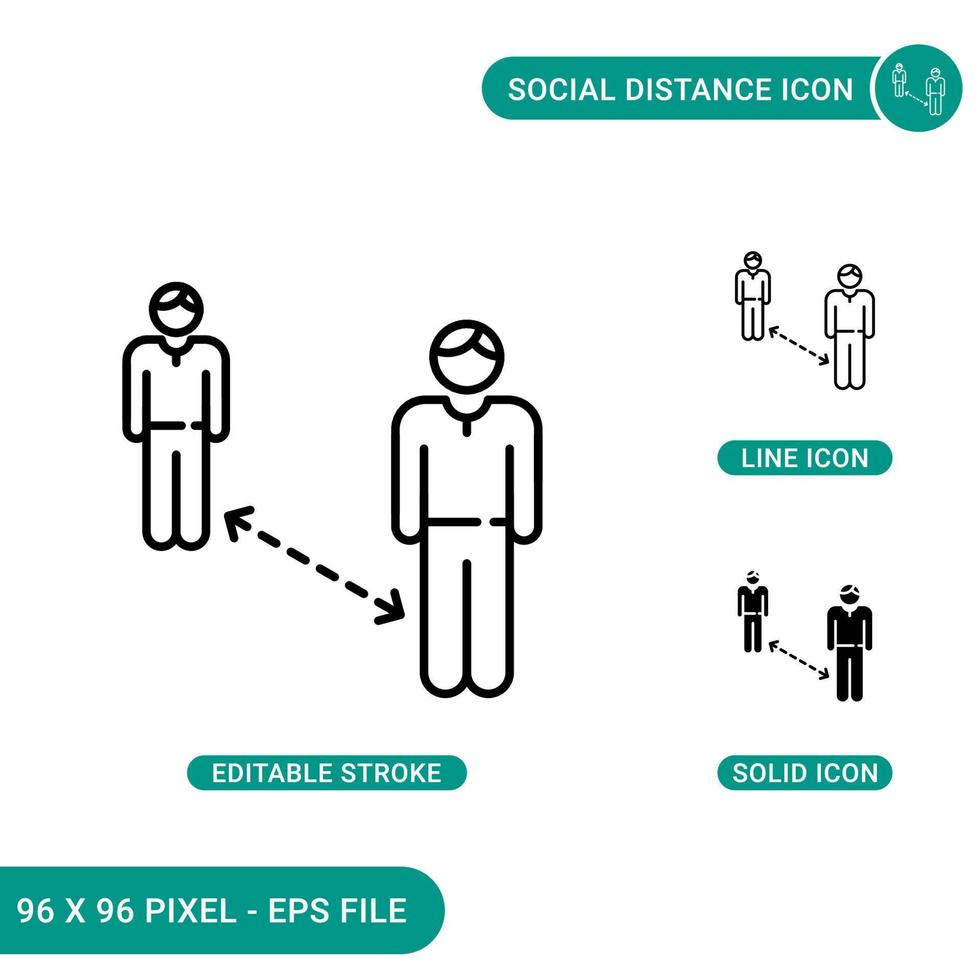 SOCIAL DISTANCE ICON

LINE ICON

EDITABLE STROKE

SOLID ICON

96 X 96 PIXEL - EPS FILE