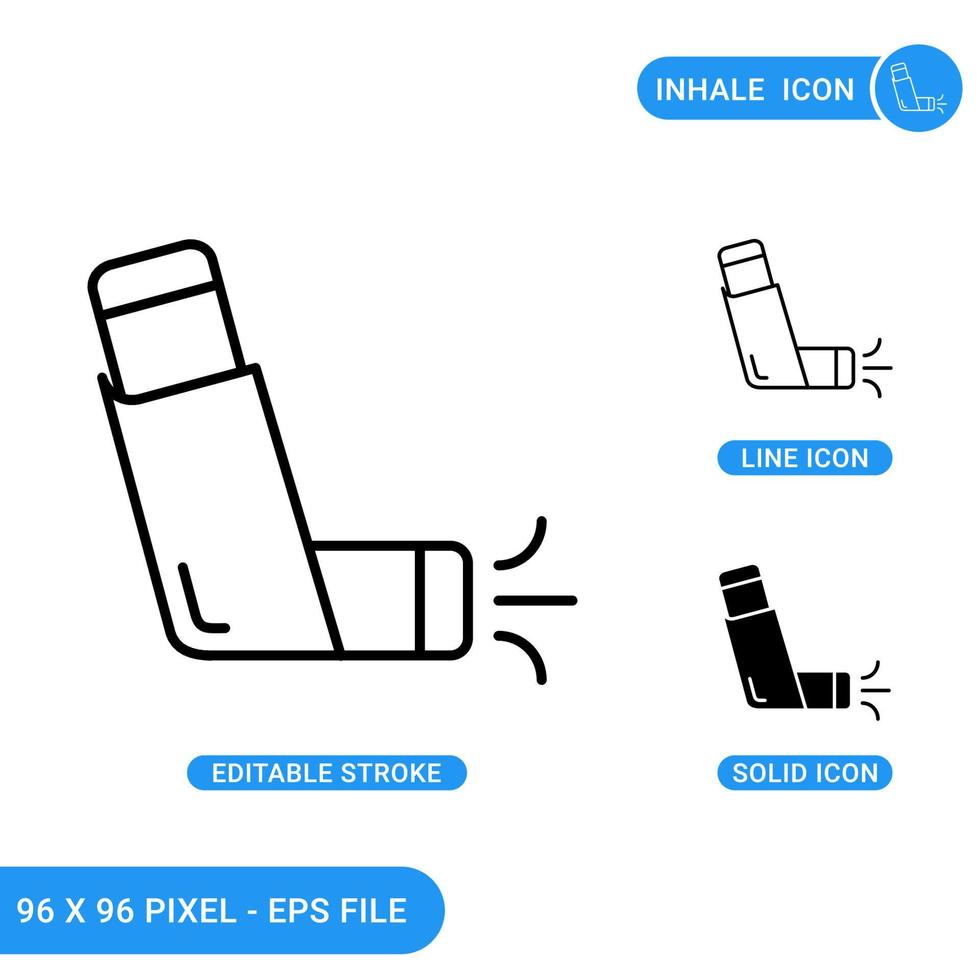 INHALE ICON

LINE ICON

EDITABLE STROKE

SOLID ICON

96 X 96 PIXEL - EPS FILE