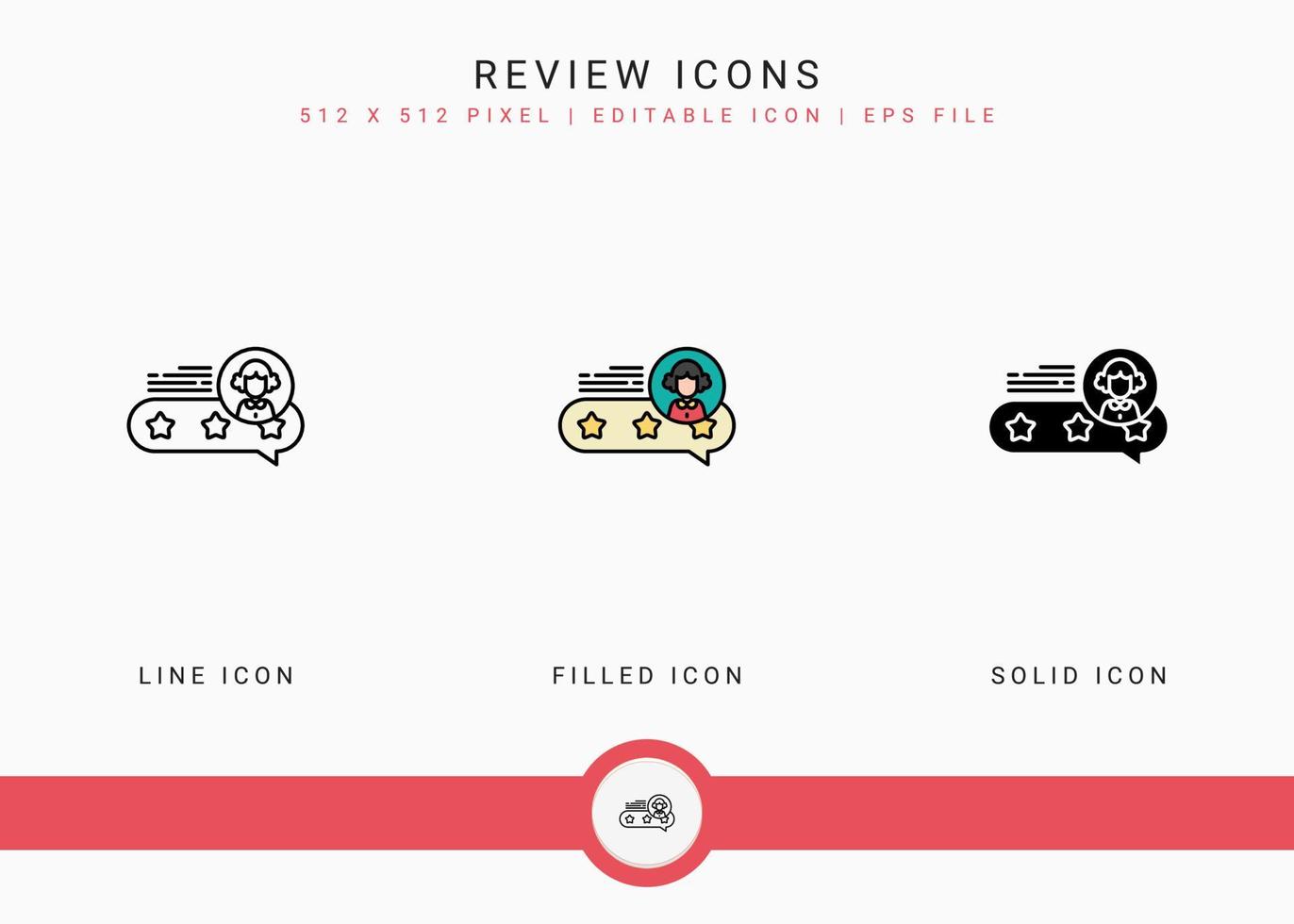 REVIEW ICONS
512 X 512 PIXEL | EDITABLE ICON | EPS FILE

LINE ICON

FILLED ICON

SOLID ICON