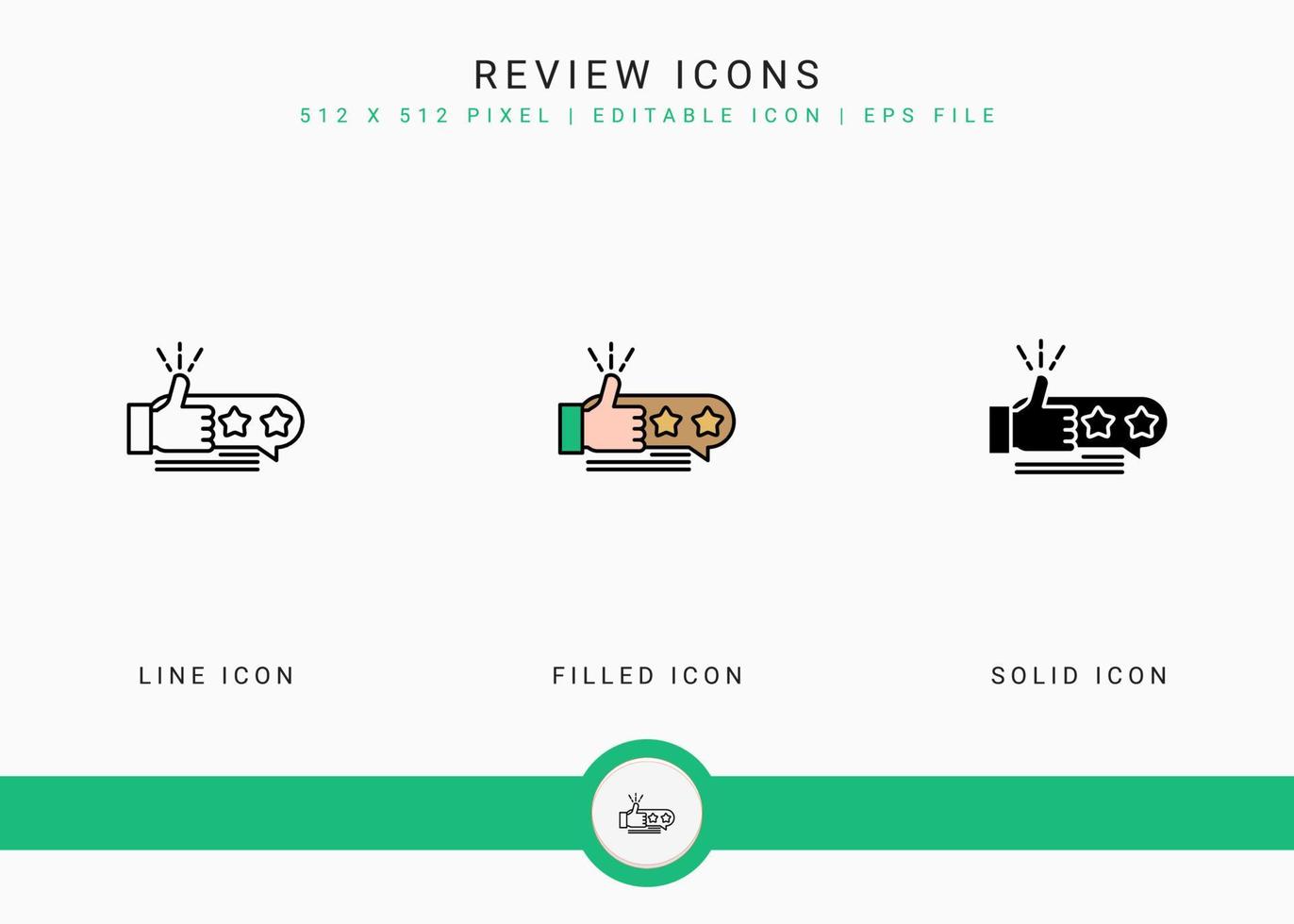 REVIEW ICONS

512 X 512 PIXEL | EDITABLE ICON | EPS FILE

LINE ICON

FILLED ICON

SOLID ICON