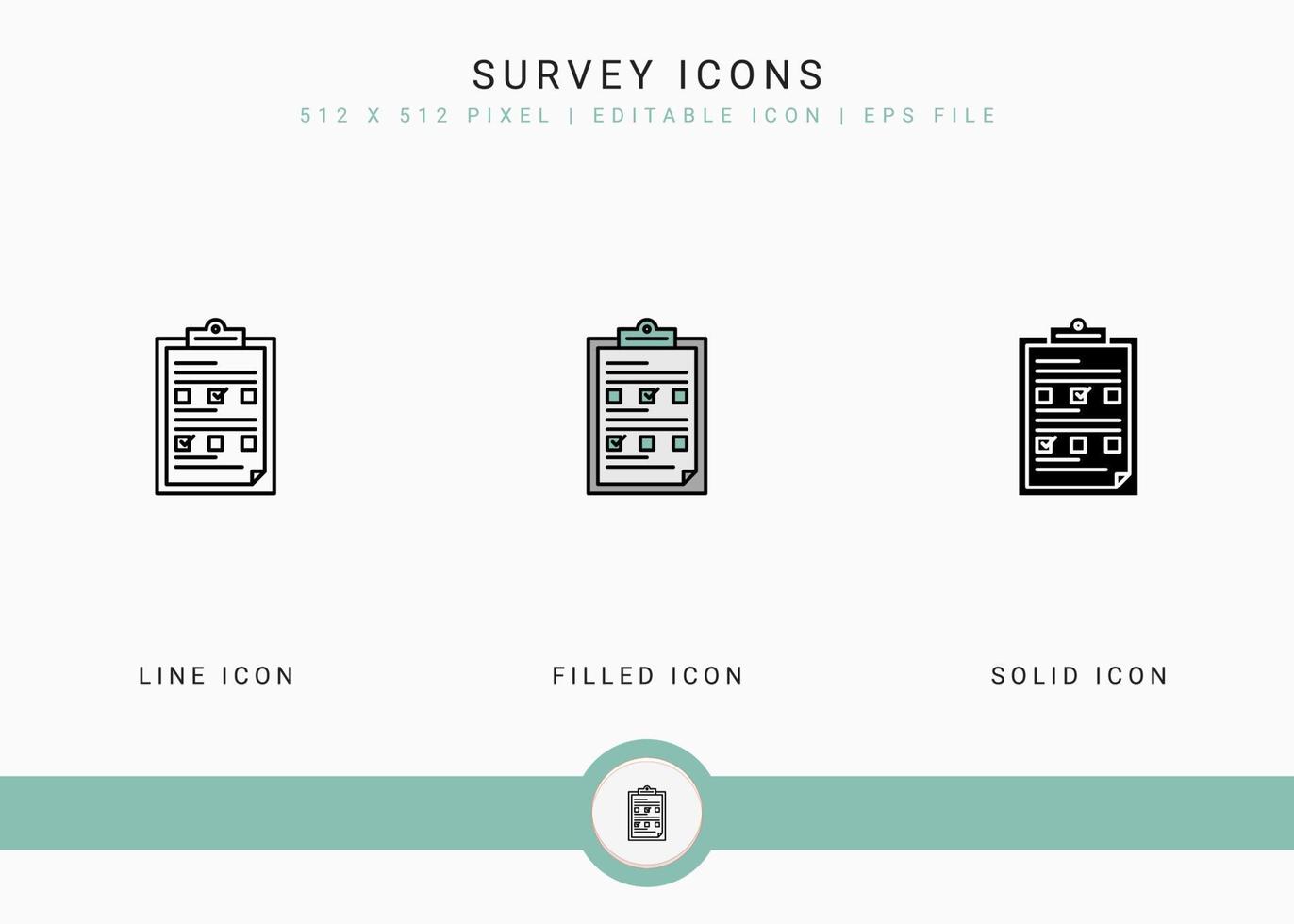 SURVEY ICONS

512 X 512 PIXEL | EDITABLE ICON | EPS FILE

LINE ICON

FILLED ICON

SOLID ICON