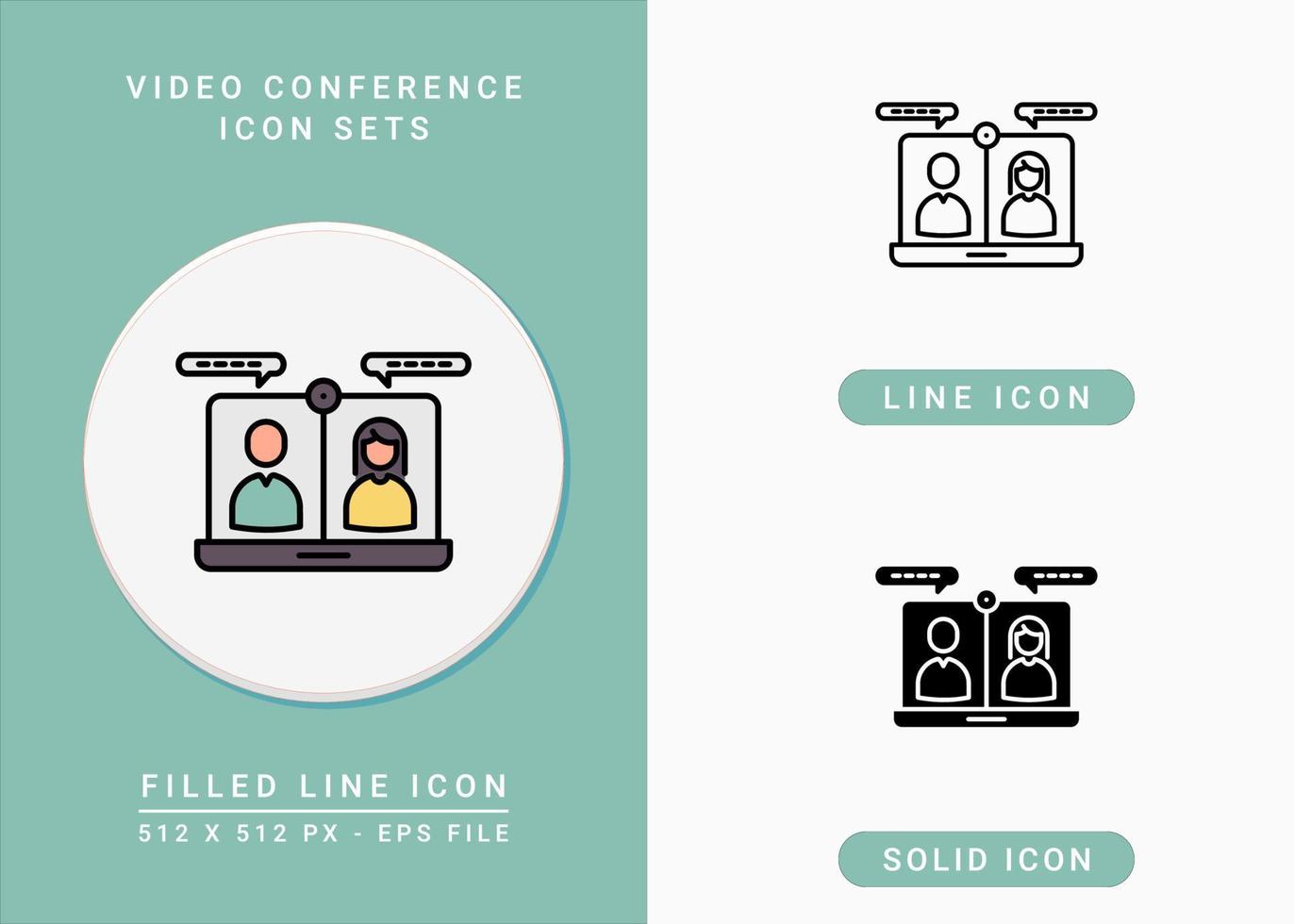 VIDEO CONFERENCE
ICON SETS

FILLED LINE ICON

512 X 512 PX - EPS FILE

LINE ICON

SOLID ICON