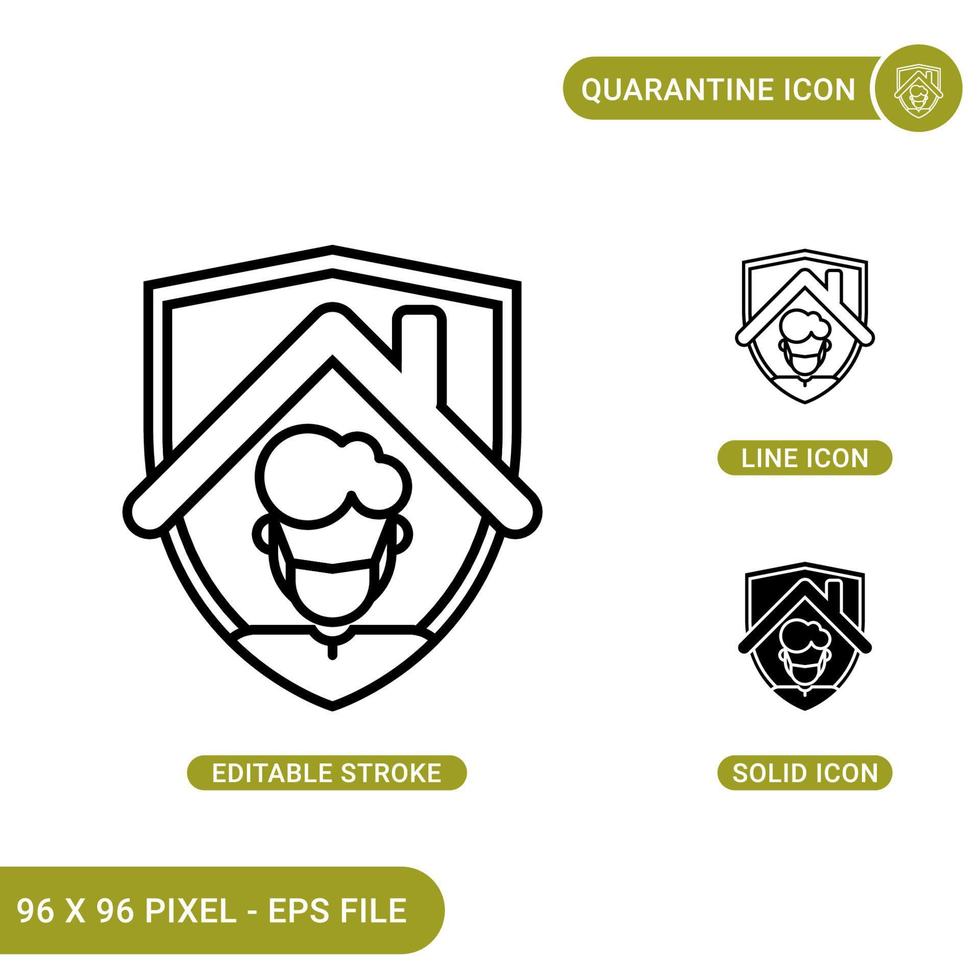 QUARANTINE ICON

LINE ICON

EDITABLE STROKE

SOLID ICON

96 X 96 PIXEL - EPS FILE