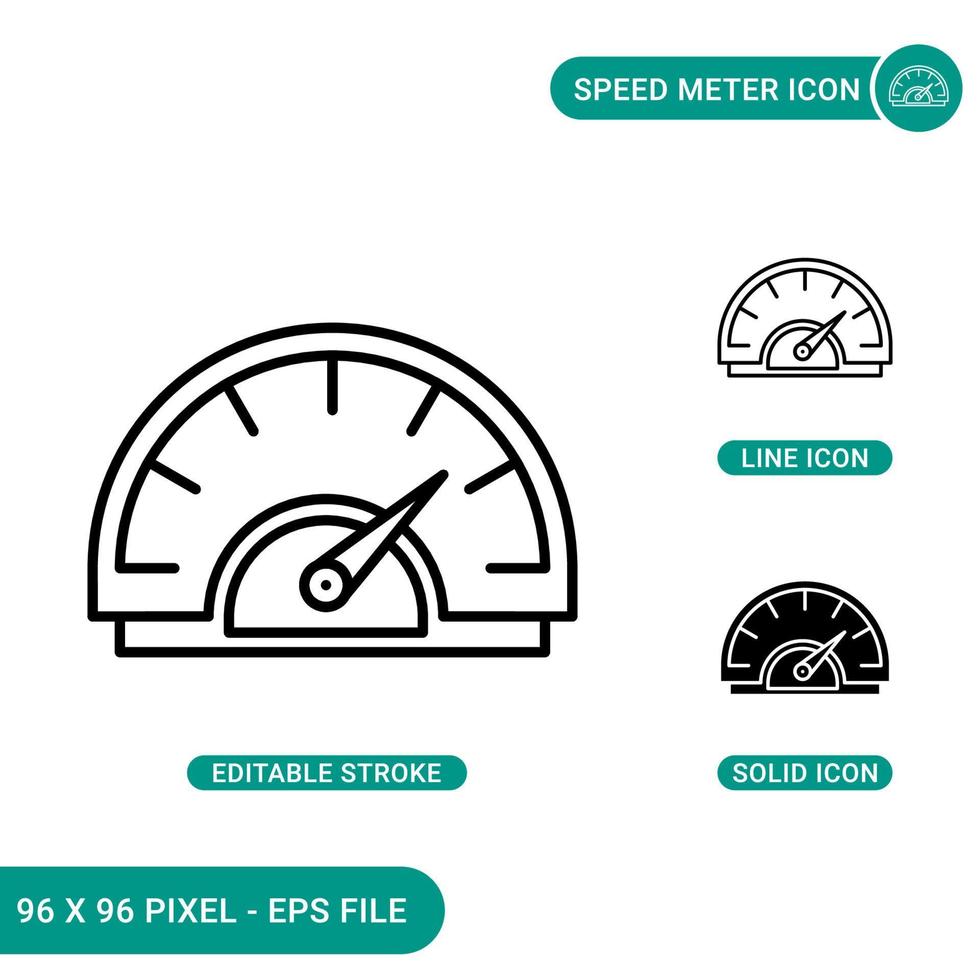 SPEED METER ICON

LINE ICON

EDITABLE STROKE

SOLID ICON

96 X 96 PIXEL - EPS FILE