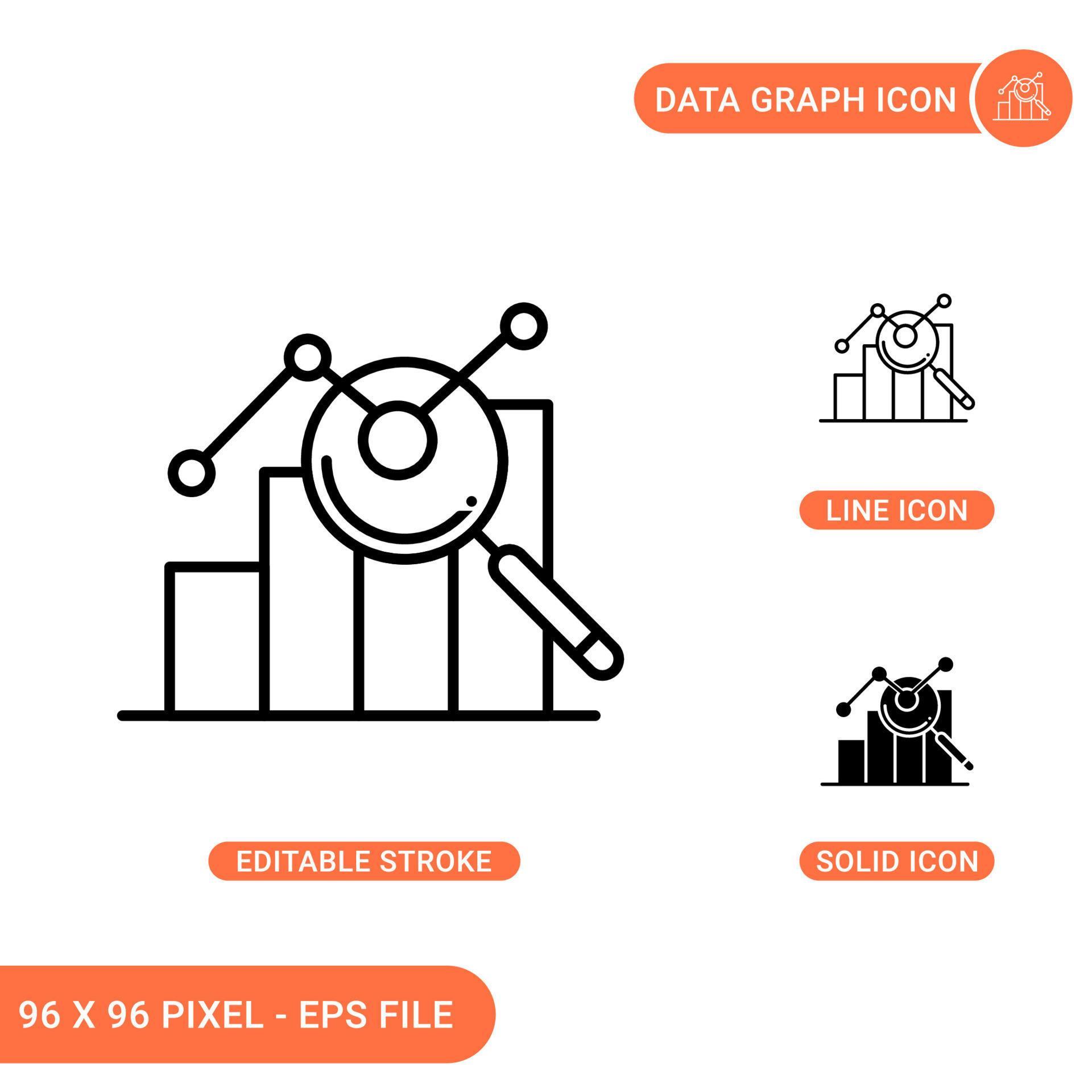 DATA GRAPH ICON

LINE ICON

EDITABLE STROKE

SOLID ICON

96 X 96 PIXEL - EPS FILE