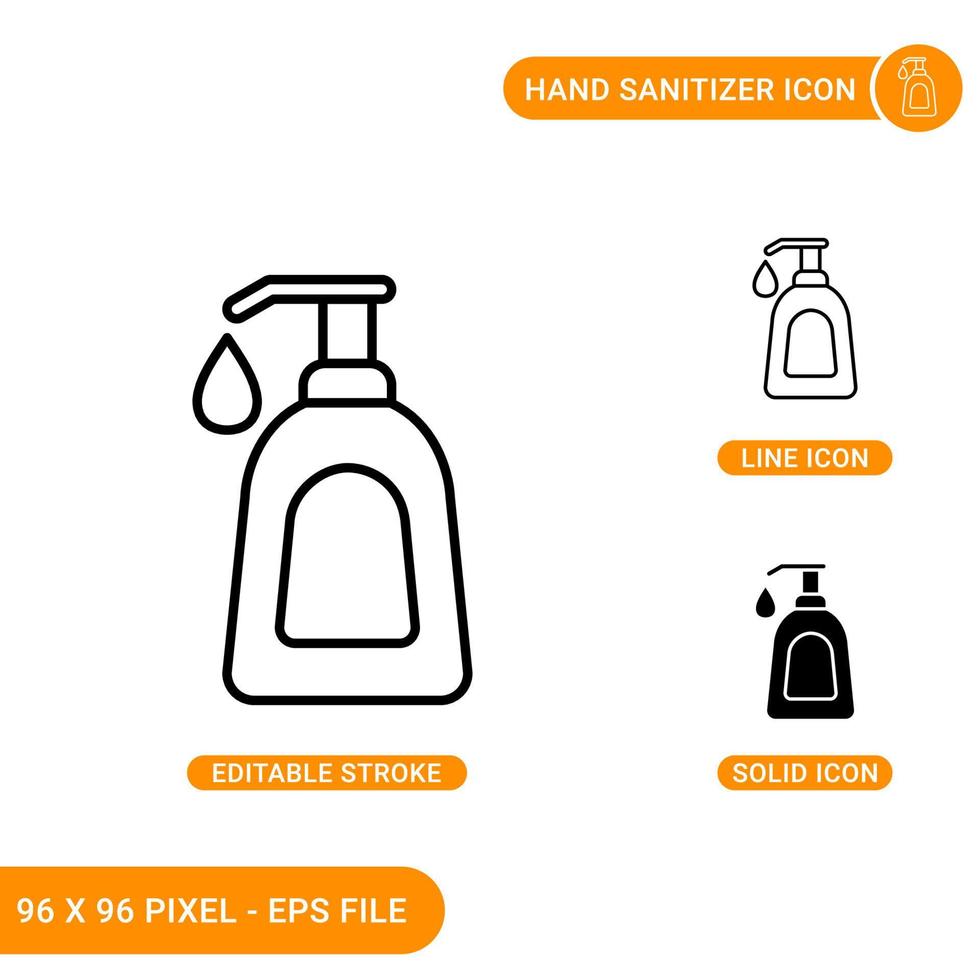 HAND SANITIZER ICON

LINE ICON

EDITABLE STROKE

SOLID ICON

96 X 96 PIXEL - EPS FILE