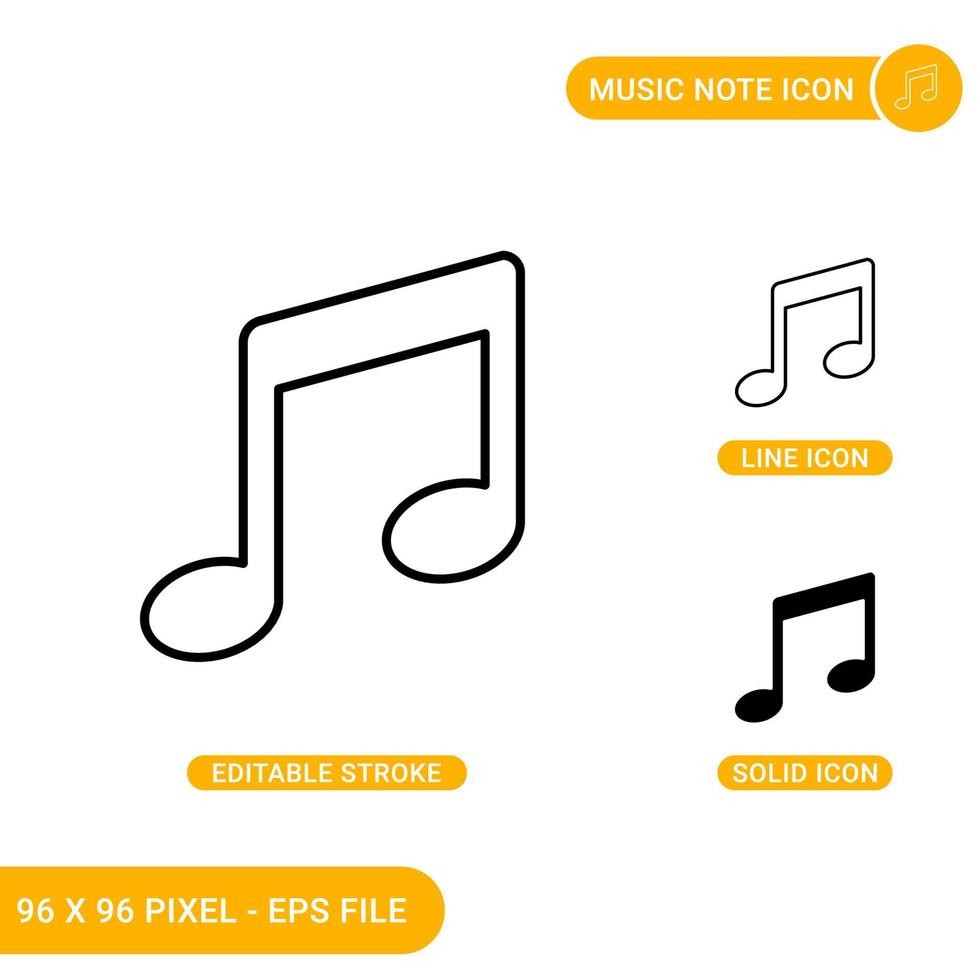 MUSIC NOTE ICON

LINE ICON

EDITABLE STROKE

SOLID ICON

96 X 96 PIXEL - EPS FILE