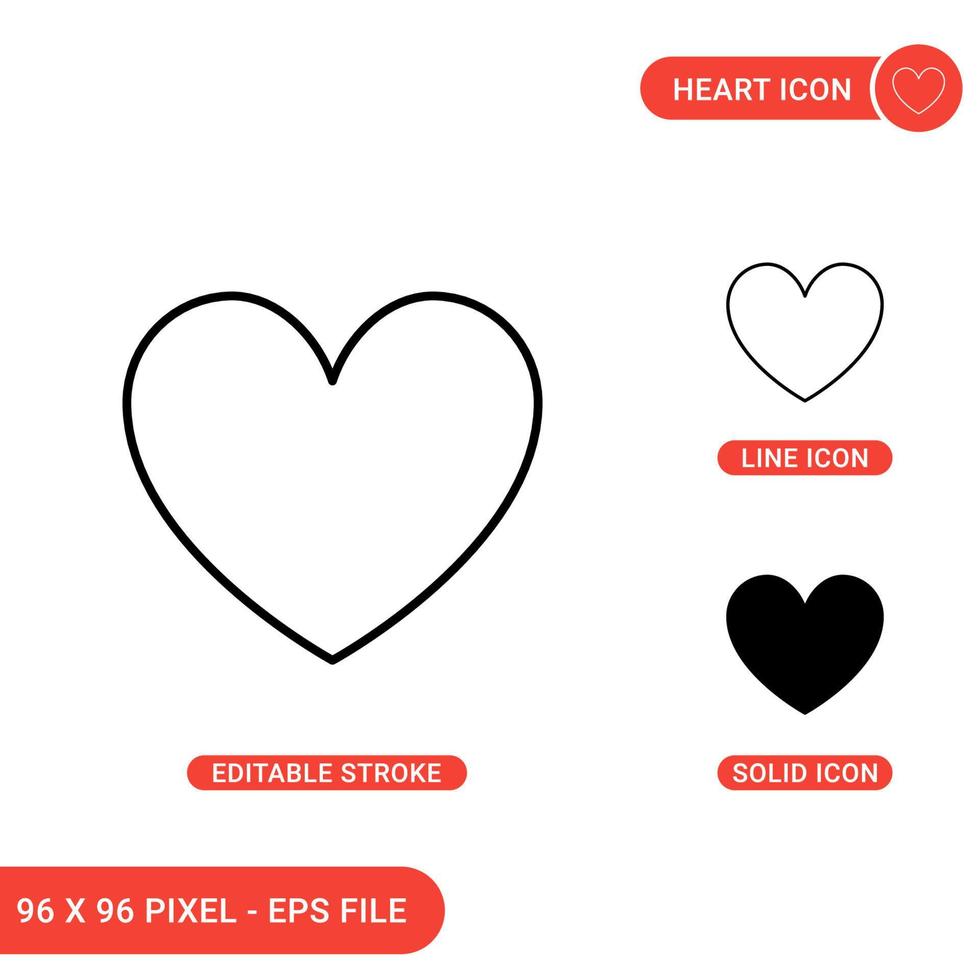 HEART ICON

LINE ICON

EDITABLE STROKE

SOLID ICON

96 X 96 PIXEL - EPS FILE