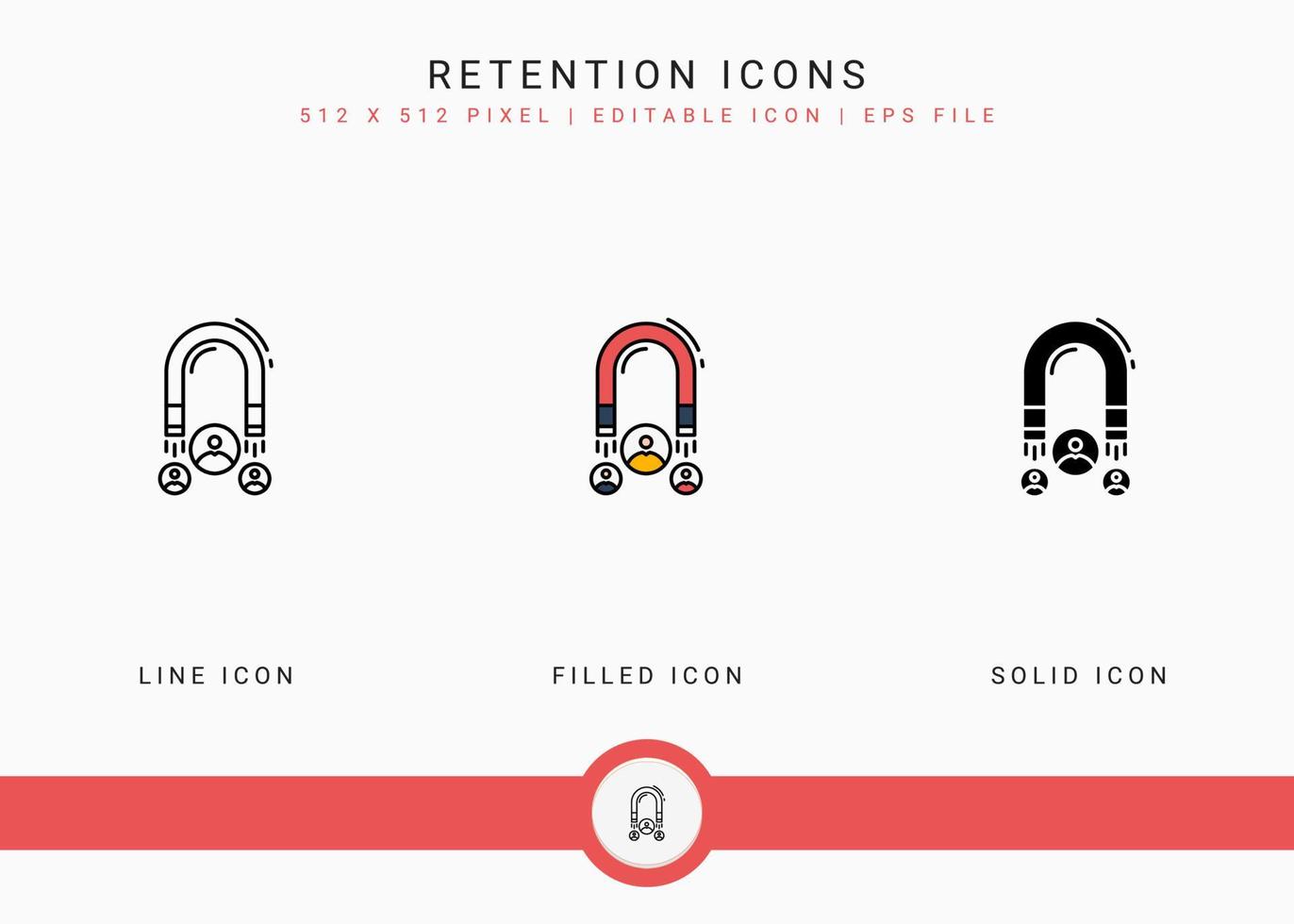 RETENTION ICONS

512 X 512 PIXEL | EDITABLE ICON | EPS FILE

LINE ICON

FILLED ICON

SOLID ICON