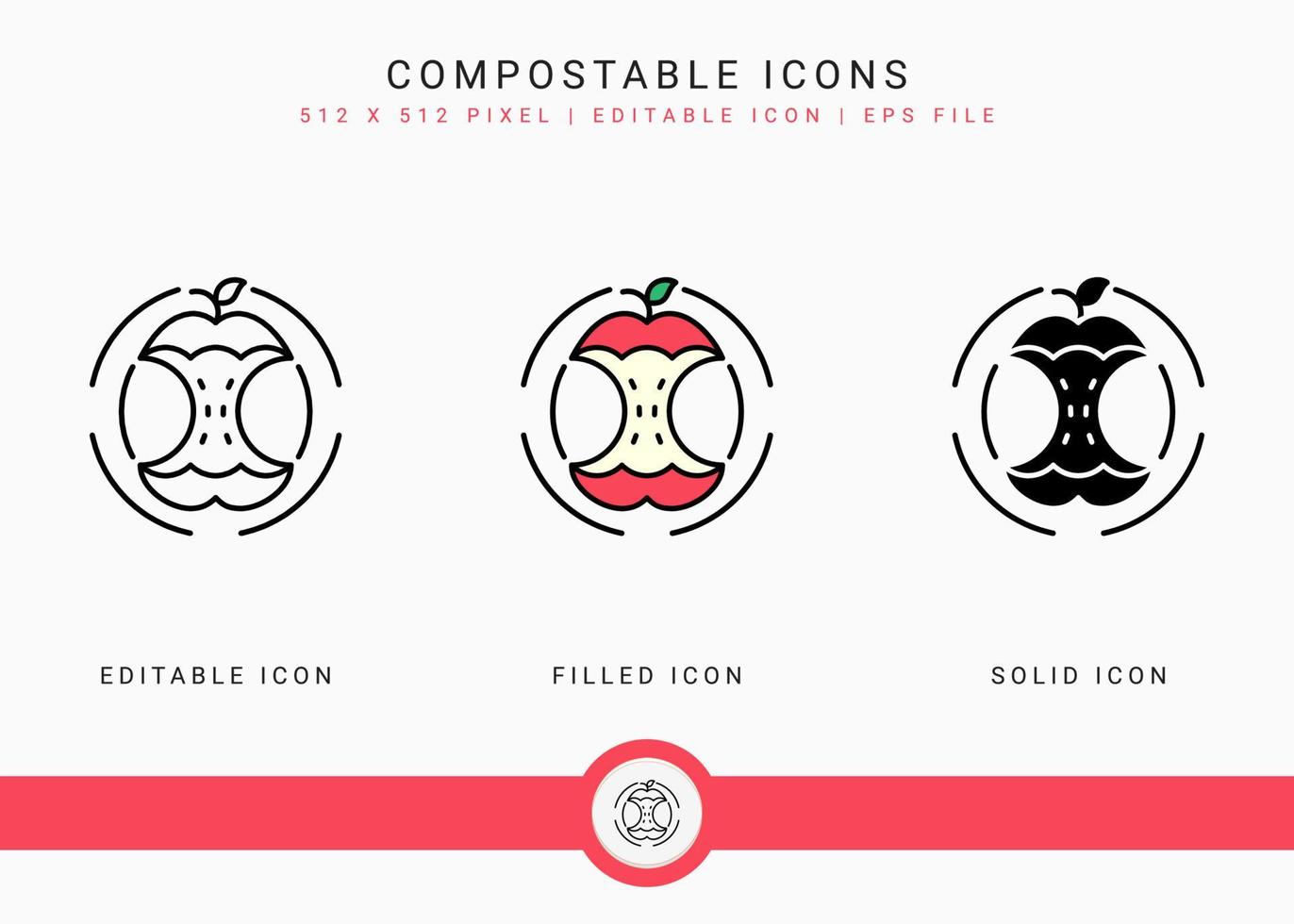 COMPOSTABLE ICONS

512 X 512 PIXEL | EDITABLE ICON | EPS FILE

EDITABLE ICON

FILLED ICON

SOLID ICON